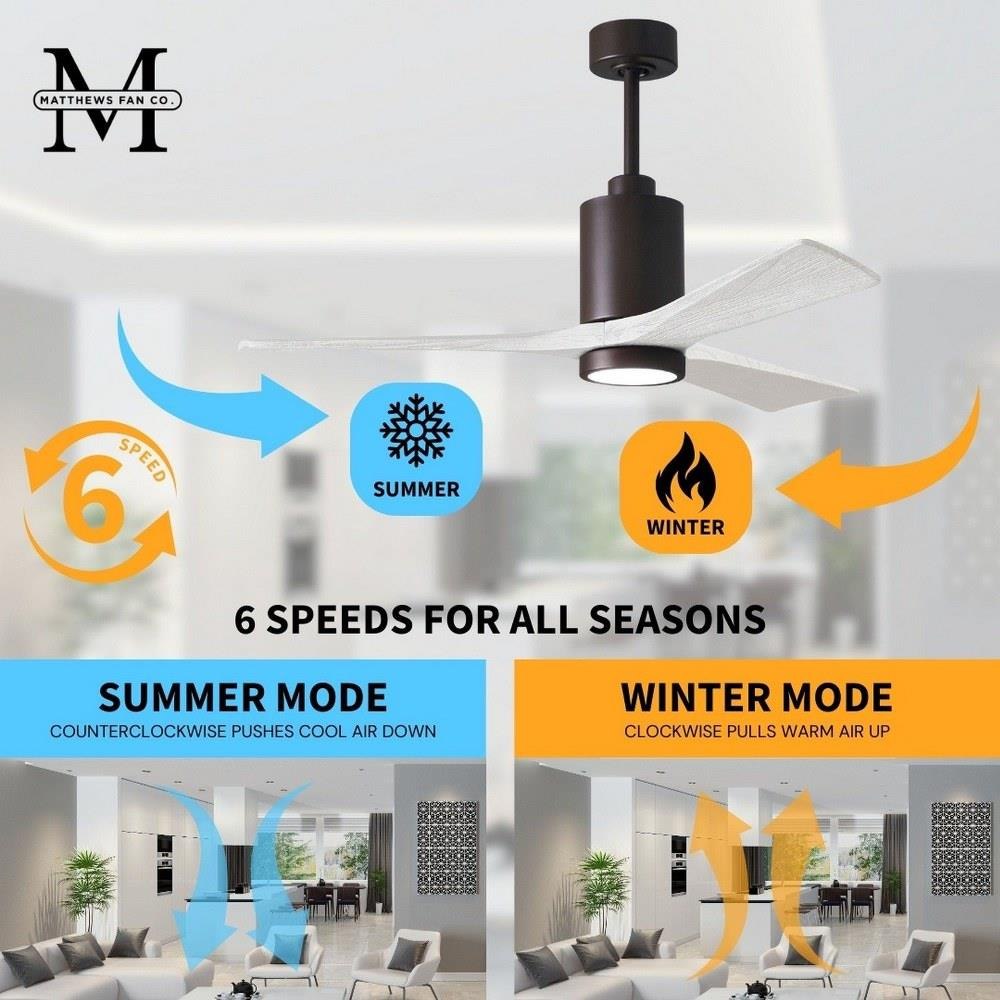 M
MATTHEWS FAN CO.

6
SPEED

SUMMER

WINTER

6 SPEEDS FOR ALL SEASONS

SUMMER MODE
COUNTERCLOCKWISE PUSHES COOL AIR DOWN

WINTER MODE
CLOCKWISE PULLS WARM AIR UP