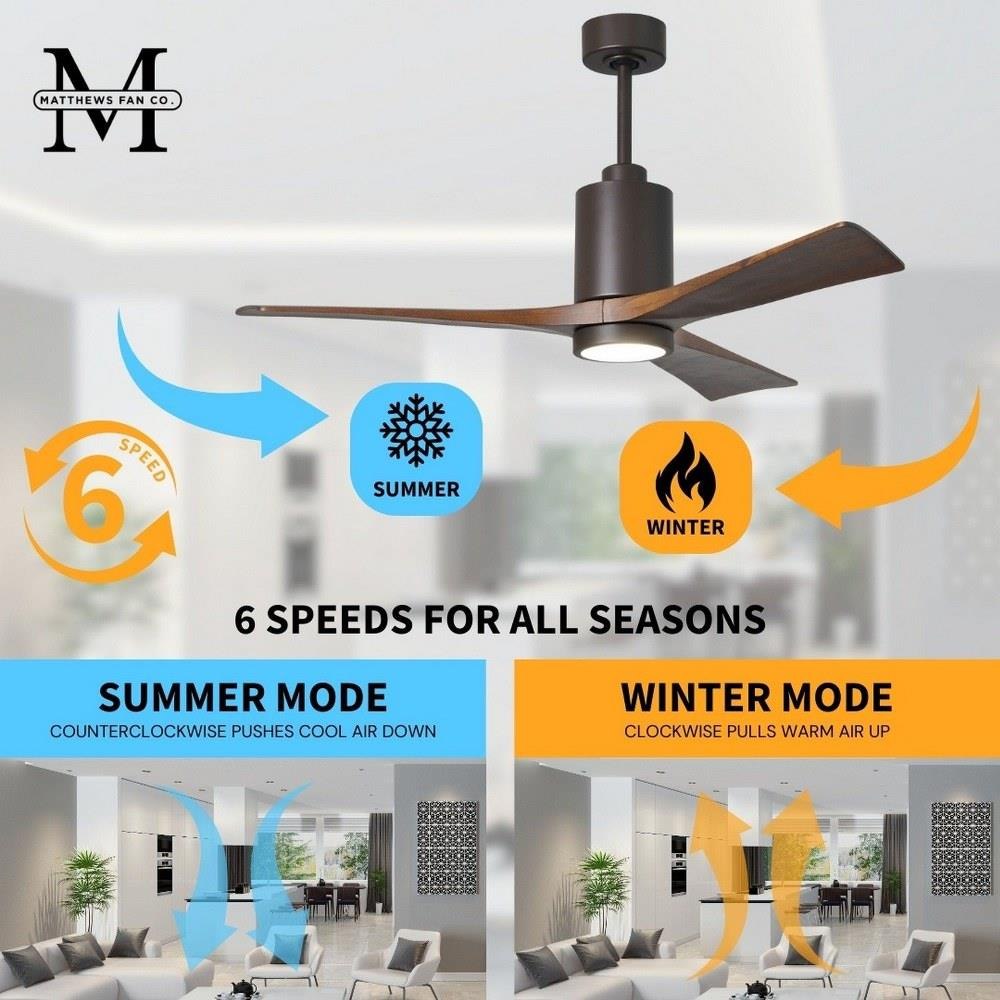 M
MATTHEWS FAN CO.

6
SPEED

SUMMER

WINTER

6 SPEEDS FOR ALL SEASONS

SUMMER MODE
COUNTERCLOCKWISE PUSHES COOL AIR DOWN

WINTER MODE
CLOCKWISE PULLS WARM AIR UP