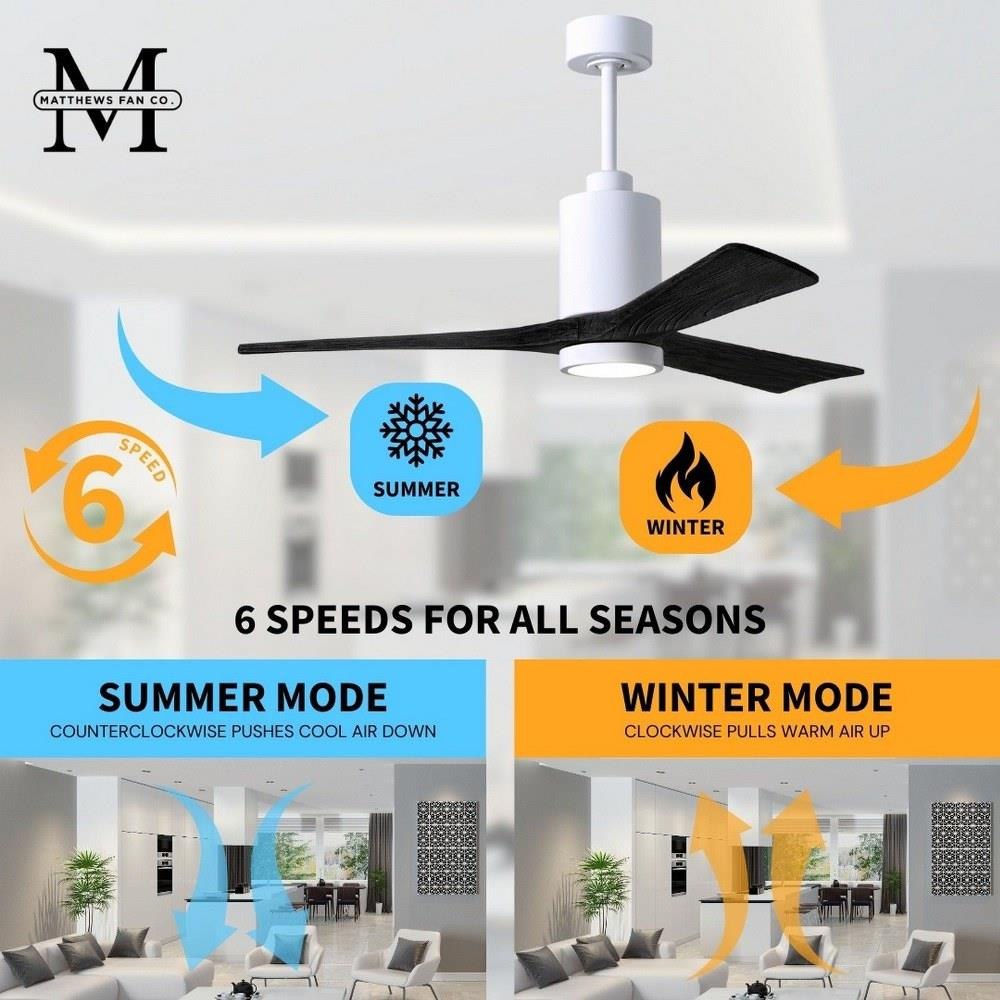 M
MATTHEWS FAN CO.

6
SPEED

SUMMER

WINTER

6 SPEEDS FOR ALL SEASONS

SUMMER MODE
COUNTERCLOCKWISE PUSHES COOL AIR DOWN

WINTER MODE
CLOCKWISE PULLS WARM AIR UP