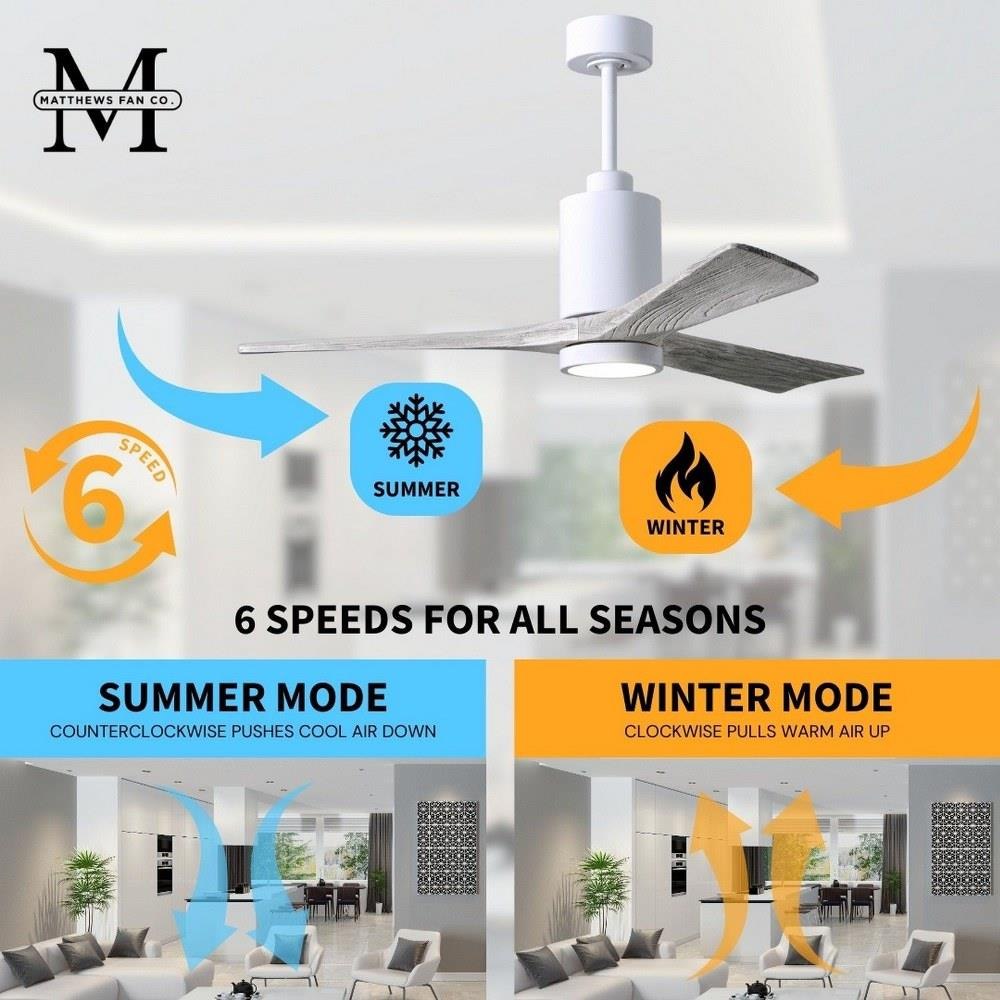 M
MATTHEWS FAN CO.

6
SPEED

SUMMER

WINTER

6 SPEEDS FOR ALL SEASONS

SUMMER MODE
COUNTERCLOCKWISE PUSHES COOL AIR DOWN

WINTER MODE
CLOCKWISE PULLS WARM AIR UP