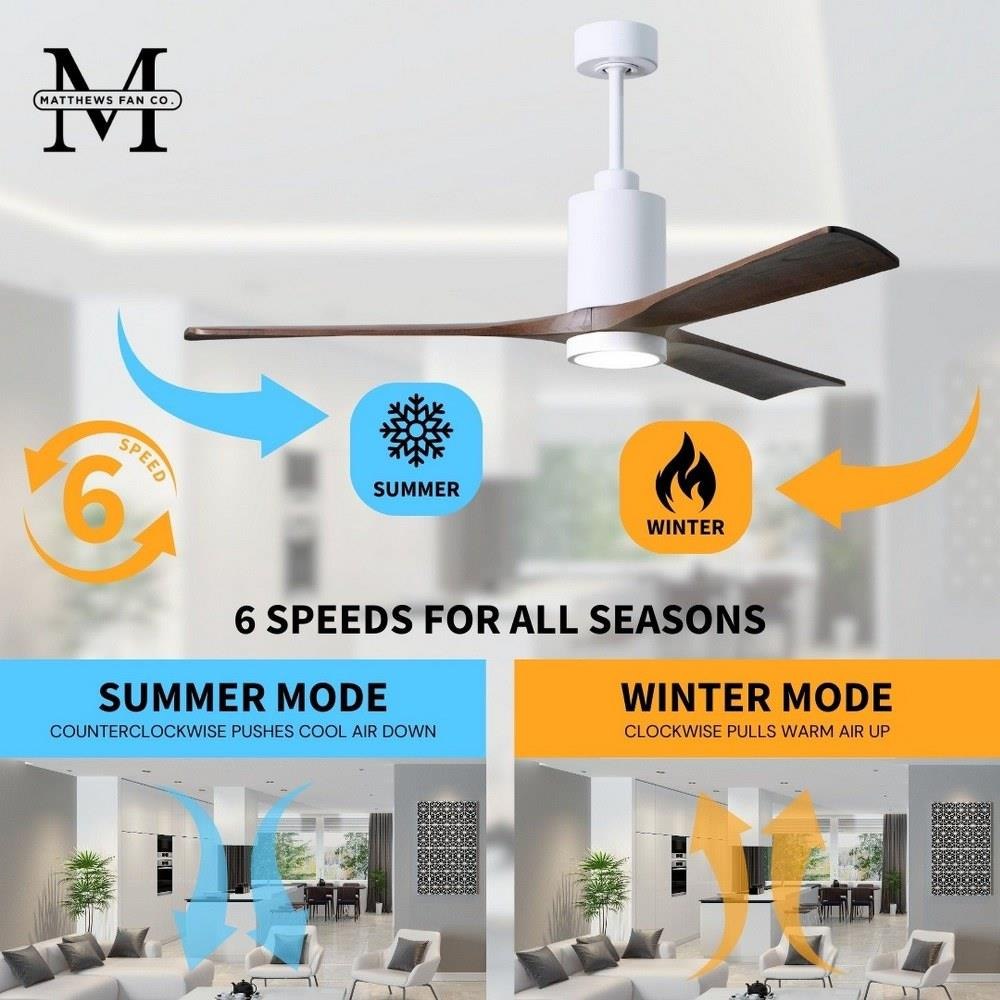 M
MATTHEWS FAN CO.

6
SPEED

SUMMER

WINTER

6 SPEEDS FOR ALL SEASONS

SUMMER MODE
COUNTERCLOCKWISE PUSHES COOL AIR DOWN

WINTER MODE
CLOCKWISE PULLS WARM AIR UP