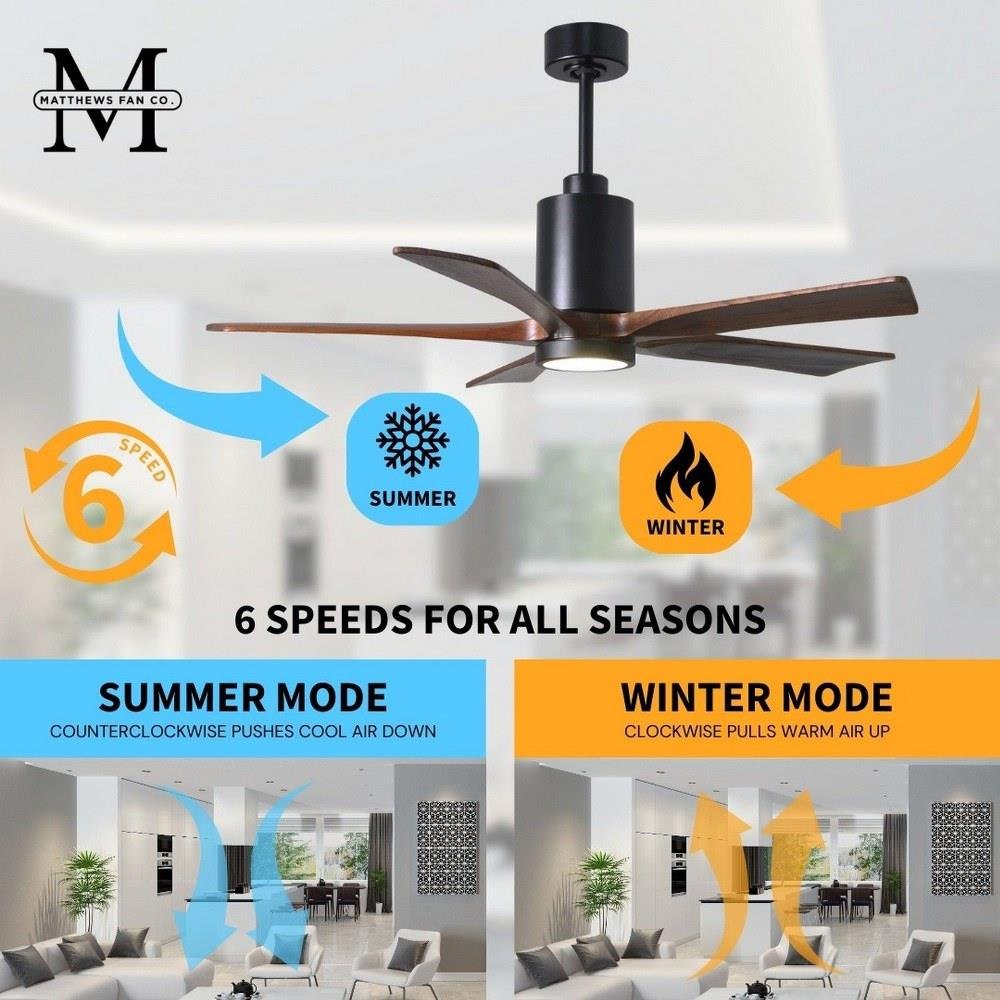 M
MATTHEWS FAN CO.

6
SPEED

SUMMER

WINTER

6 SPEEDS FOR ALL SEASONS

SUMMER MODE
COUNTERCLOCKWISE PUSHES COOL AIR DOWN

WINTER MODE
CLOCKWISE PULLS WARM AIR UP