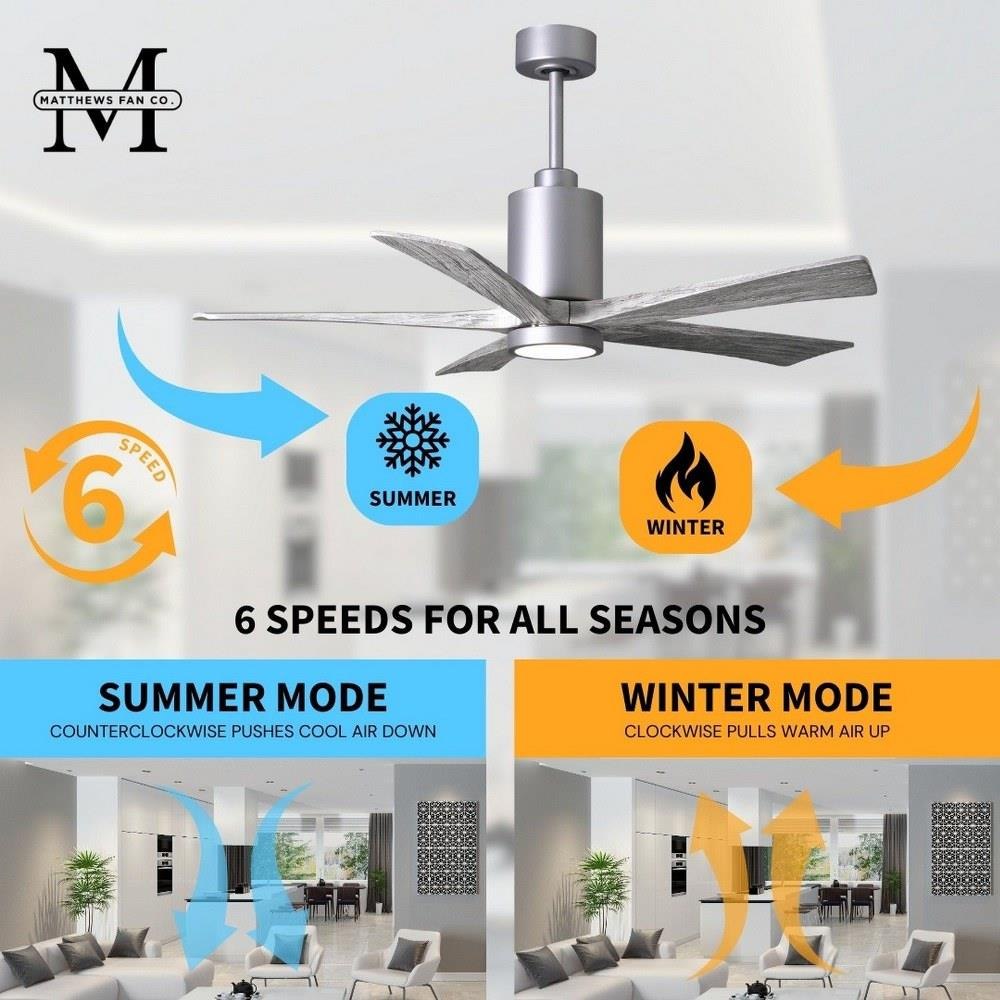 M
MATTHEWS FAN CO.

6
SPEED

SUMMER

WINTER

6 SPEEDS FOR ALL SEASONS

SUMMER MODE
COUNTERCLOCKWISE PUSHES COOL AIR DOWN

WINTER MODE
CLOCKWISE PULLS WARM AIR UP