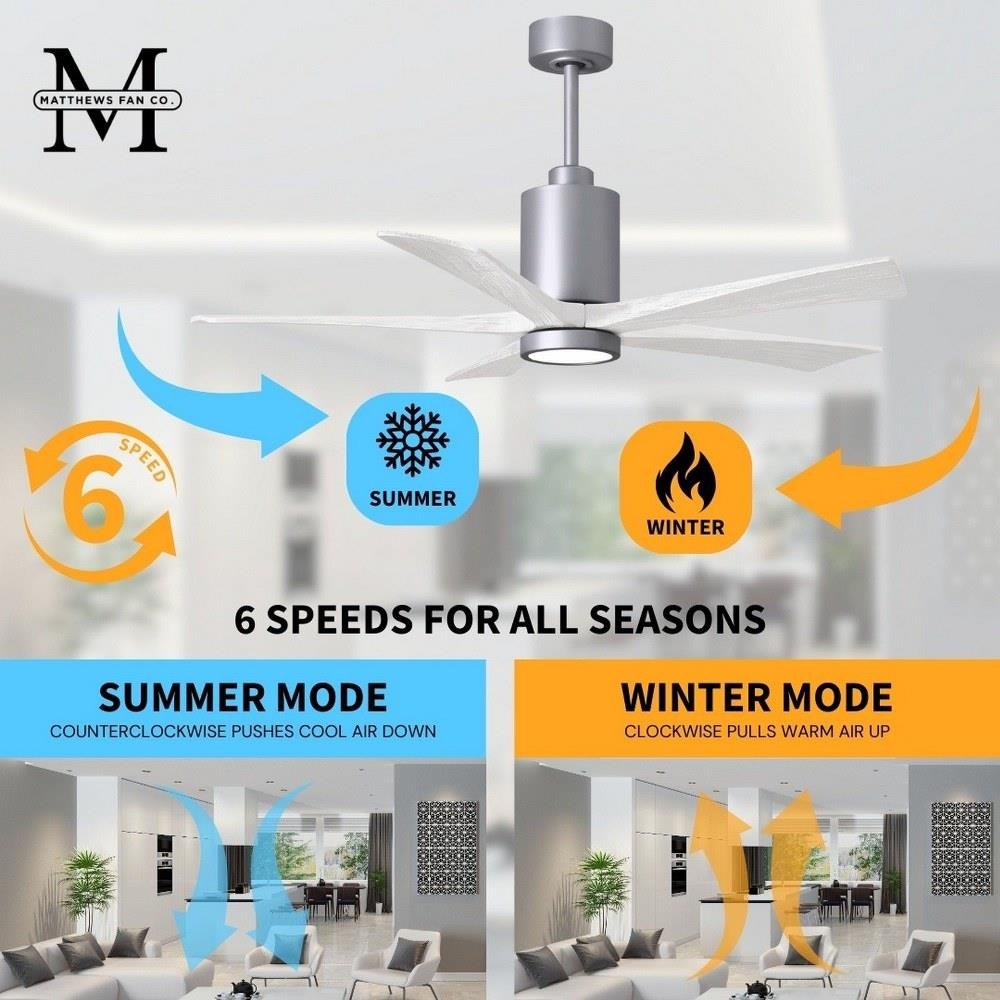 M
MATTHEWS FAN CO.

6
SPEED

SUMMER

WINTER

6 SPEEDS FOR ALL SEASONS

SUMMER MODE
COUNTERCLOCKWISE PUSHES COOL AIR DOWN

WINTER MODE
CLOCKWISE PULLS WARM AIR UP