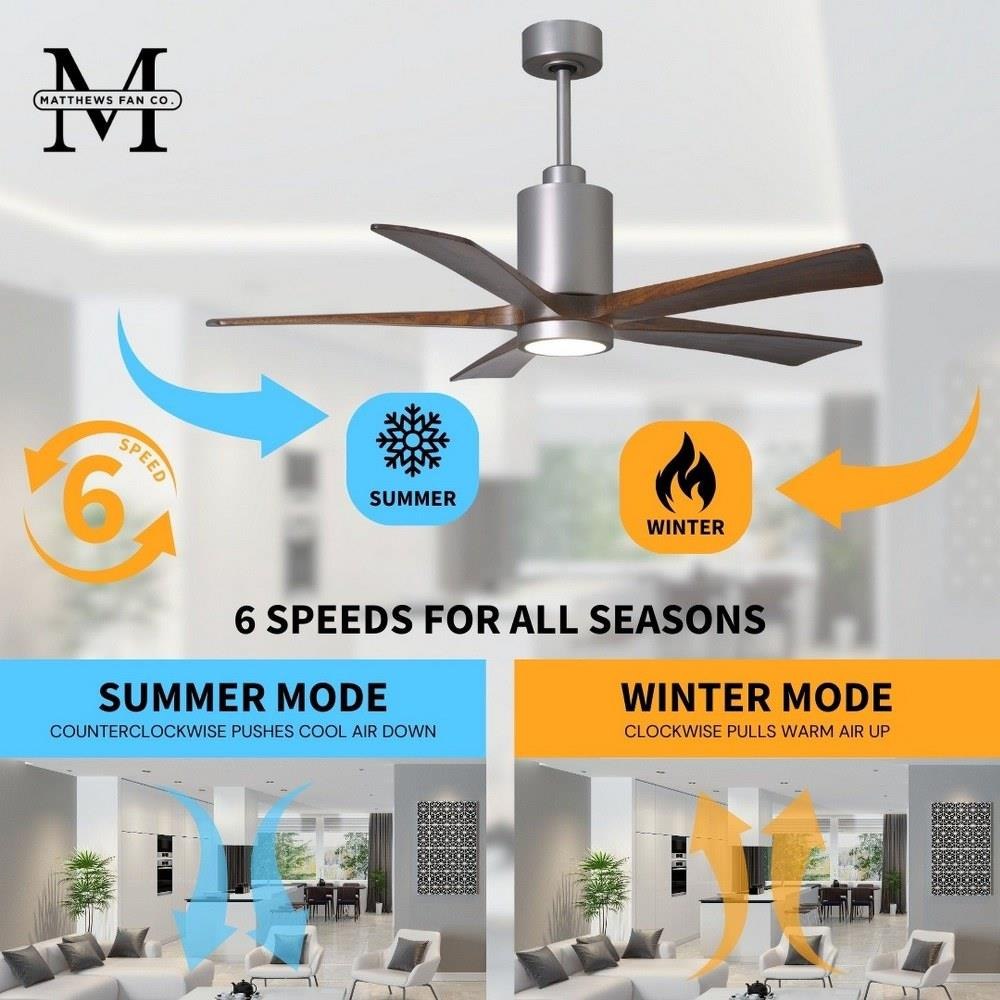 M
MATTHEWS FAN CO.

6
SPEED

SUMMER

WINTER

6 SPEEDS FOR ALL SEASONS

SUMMER MODE
COUNTERCLOCKWISE PUSHES COOL AIR DOWN

WINTER MODE
CLOCKWISE PULLS WARM AIR UP