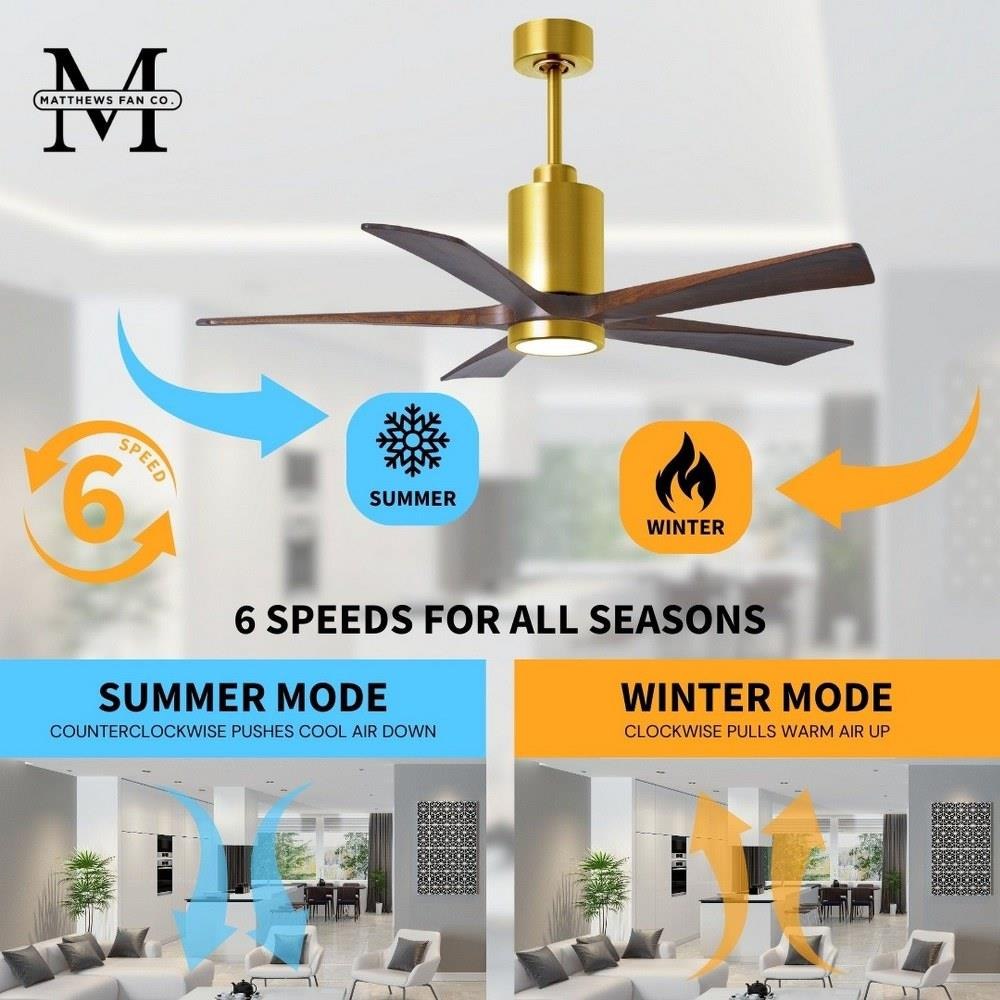 M
MATTHEWS FAN CO.

6
SPEED

SUMMER

WINTER

6 SPEEDS FOR ALL SEASONS

SUMMER MODE
COUNTERCLOCKWISE PUSHES COOL AIR DOWN

WINTER MODE
CLOCKWISE PULLS WARM AIR UP