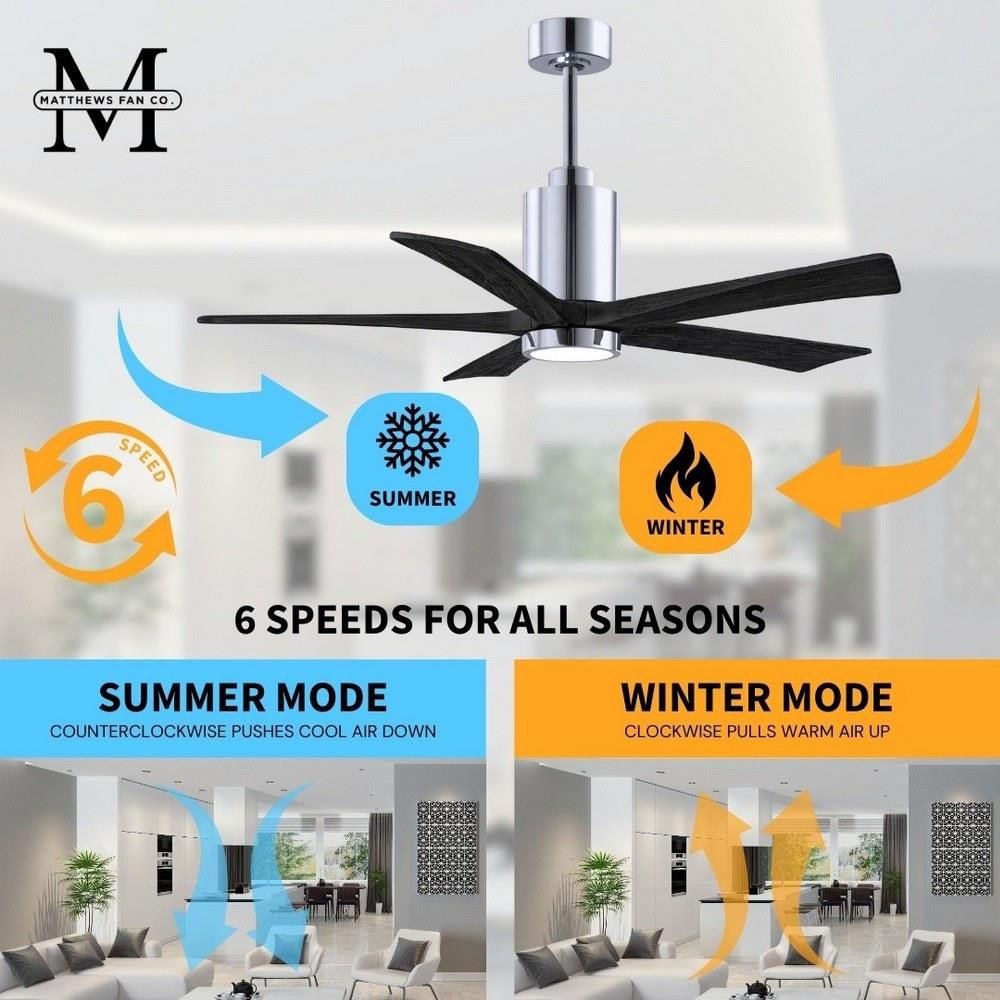 M
MATTHEWS FAN CO.

6
SPEED

SUMMER

WINTER

6 SPEEDS FOR ALL SEASONS

SUMMER MODE
COUNTERCLOCKWISE PUSHES COOL AIR DOWN

WINTER MODE
CLOCKWISE PULLS WARM AIR UP