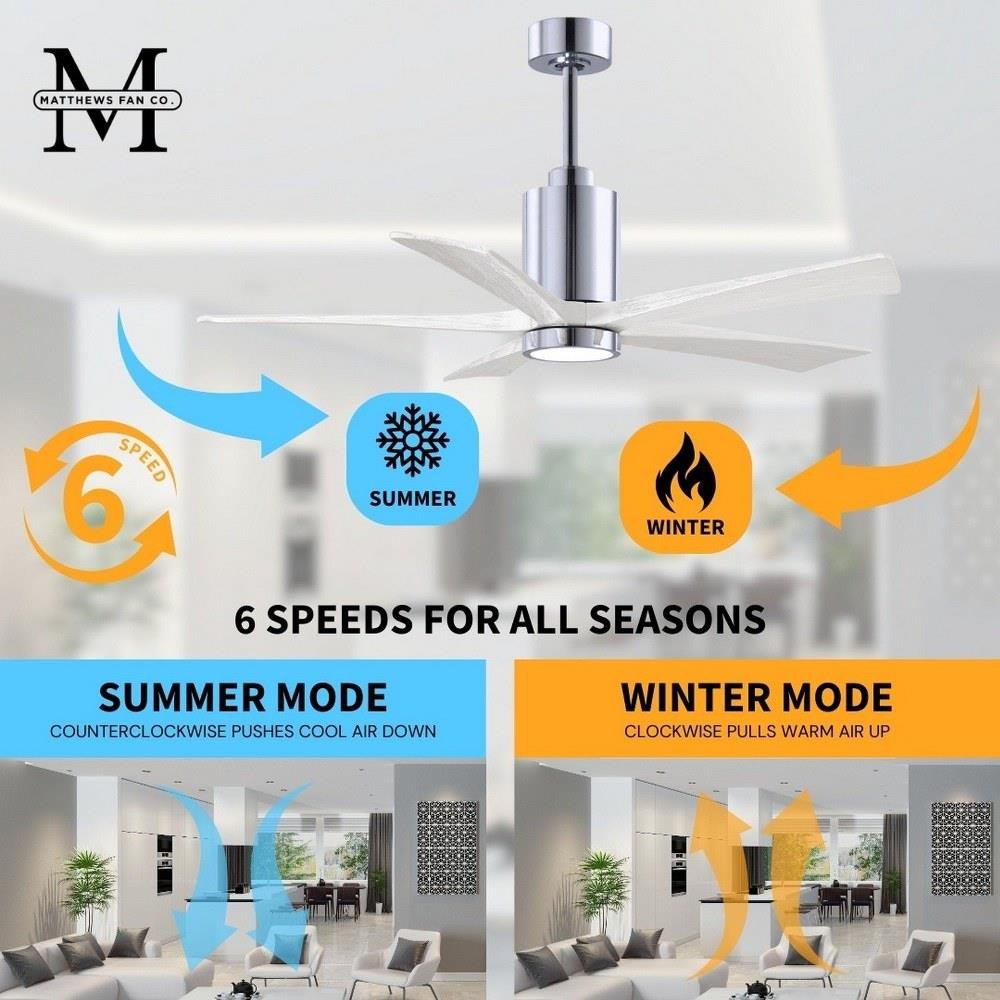 M
MATTHEWS FAN CO.

6
SPEED

SUMMER

WINTER

6 SPEEDS FOR ALL SEASONS

SUMMER MODE
COUNTERCLOCKWISE PUSHES COOL AIR DOWN

WINTER MODE
CLOCKWISE PULLS WARM AIR UP