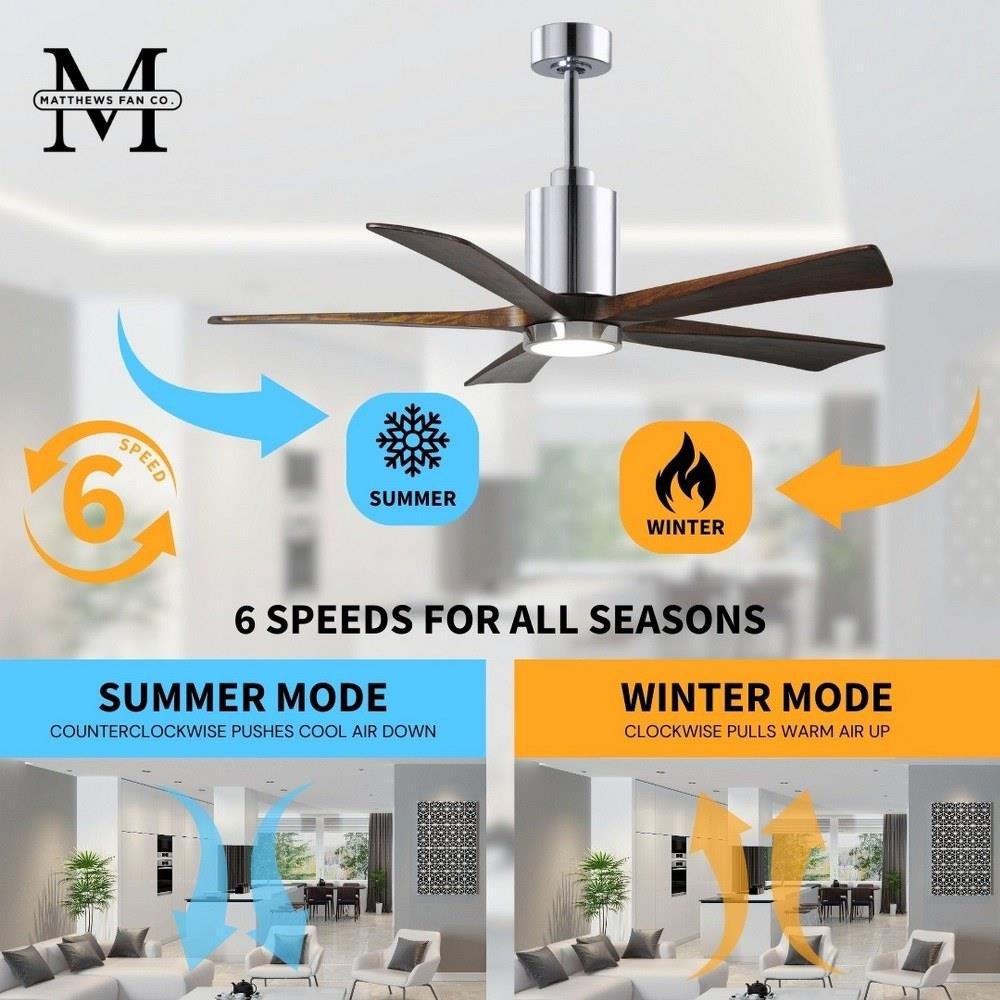 M
MATTHEWS FAN CO.

6
SPEED

SUMMER

WINTER

6 SPEEDS FOR ALL SEASONS

SUMMER MODE
COUNTERCLOCKWISE PUSHES COOL AIR DOWN

WINTER MODE
CLOCKWISE PULLS WARM AIR UP