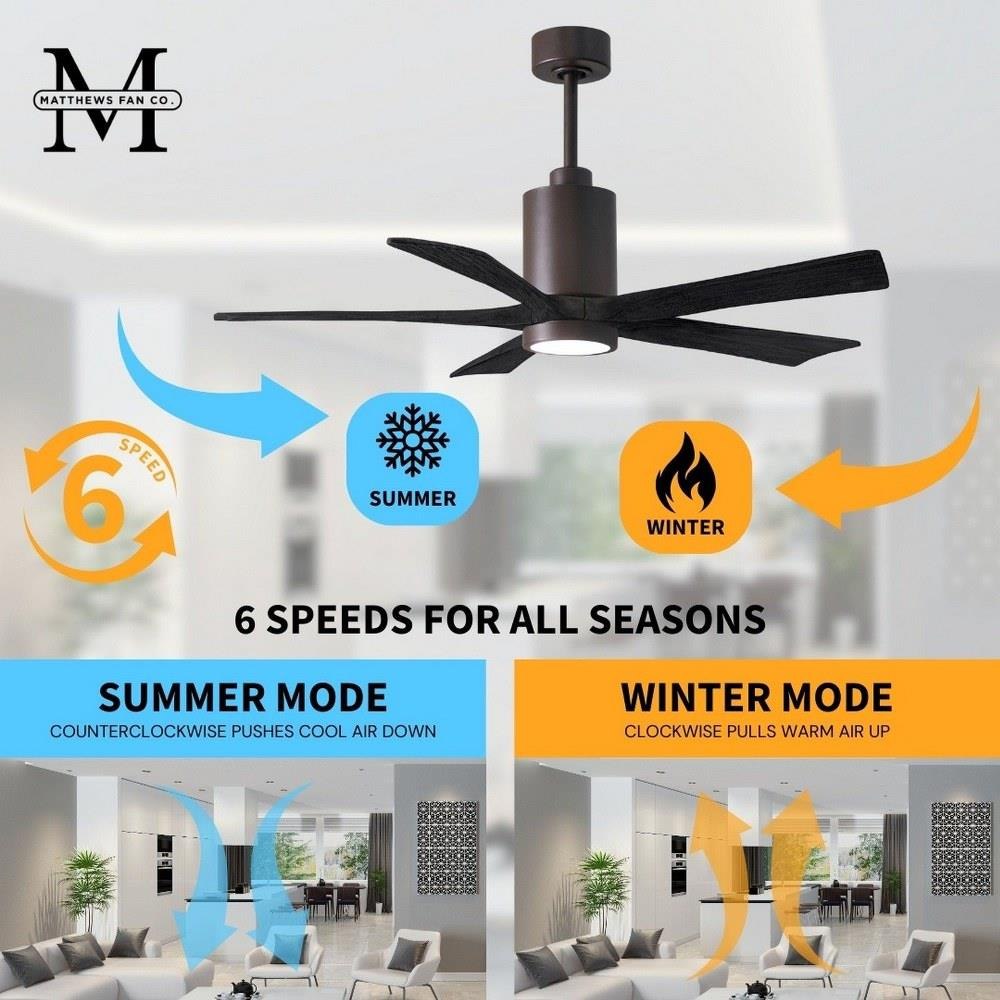 M
MATTHEWS FAN CO.

6
SPEED

SUMMER

WINTER

6 SPEEDS FOR ALL SEASONS

SUMMER MODE
COUNTERCLOCKWISE PUSHES COOL AIR DOWN

WINTER MODE
CLOCKWISE PULLS WARM AIR UP