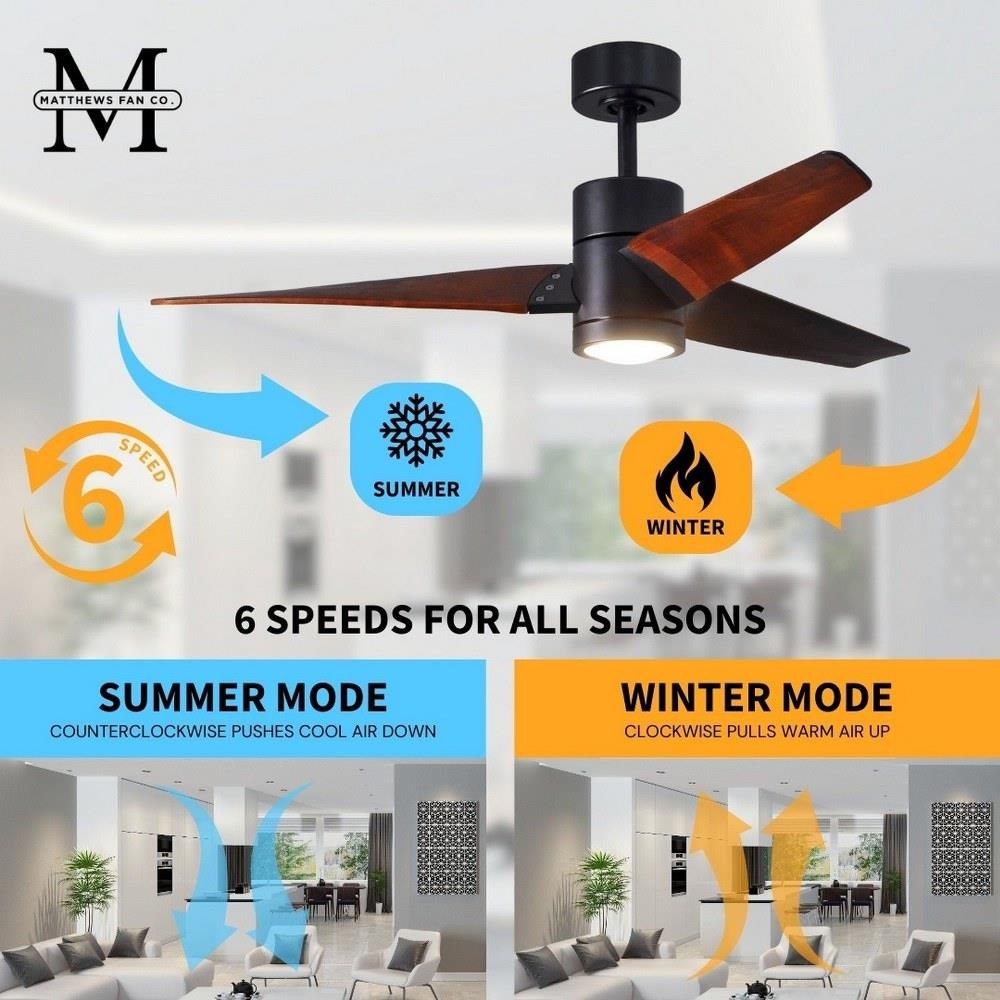 M
MATTHEWS FAN CO.

6
SPEED

SUMMER

WINTER

6 SPEEDS FOR ALL SEASONS

SUMMER MODE
COUNTERCLOCKWISE PUSHES COOL AIR DOWN

WINTER MODE
CLOCKWISE PULLS WARM AIR UP