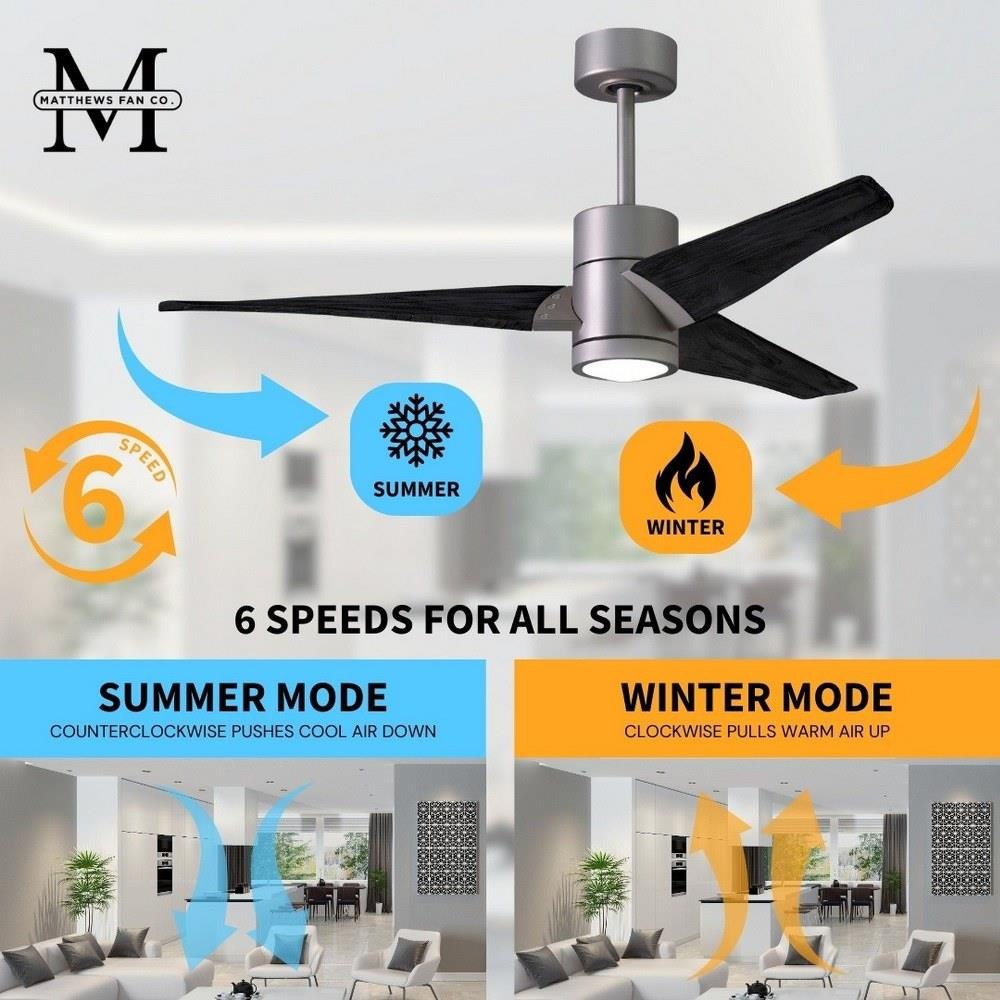 M
MATTHEWS FAN CO.

6
SPEED

SUMMER

WINTER

6 SPEEDS FOR ALL SEASONS

SUMMER MODE
COUNTERCLOCKWISE PUSHES COOL AIR DOWN

WINTER MODE
CLOCKWISE PULLS WARM AIR UP