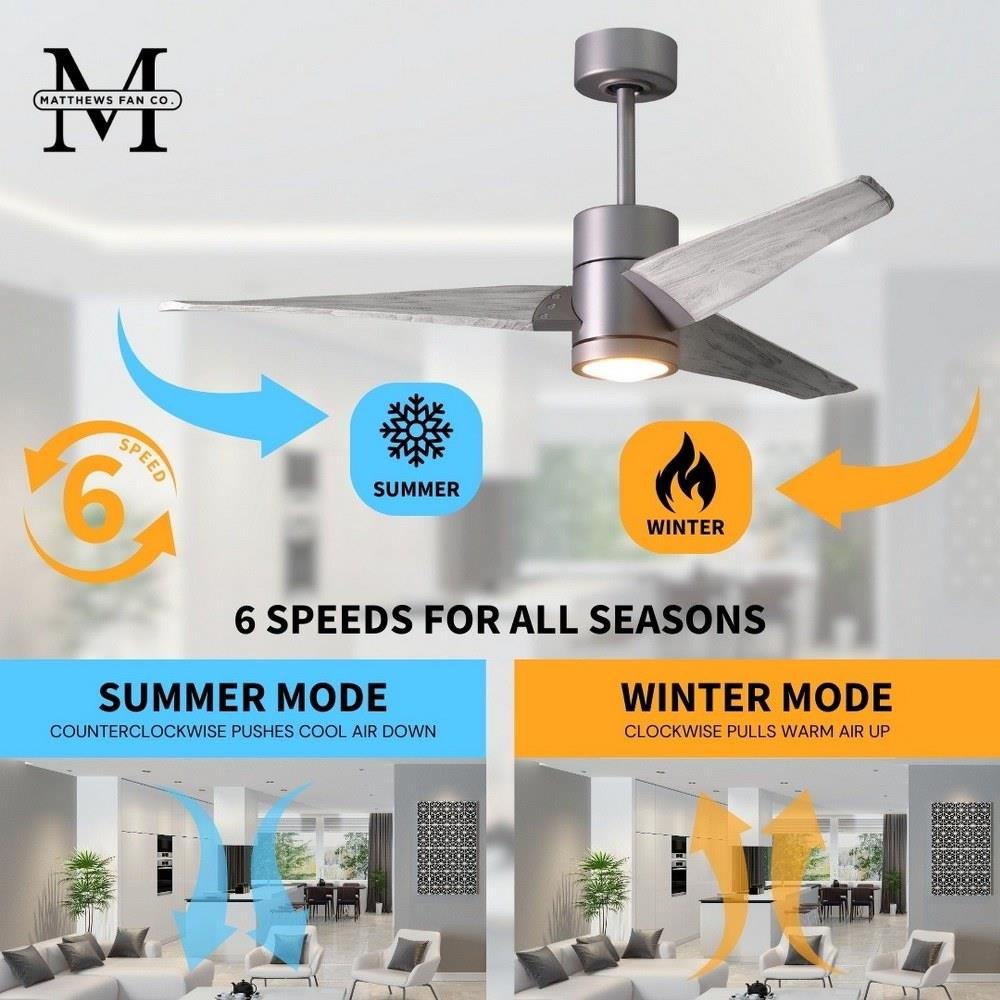 M
MATTHEWS FAN CO.

6
SPEED

SUMMER

WINTER

6 SPEEDS FOR ALL SEASONS

SUMMER MODE
COUNTERCLOCKWISE PUSHES COOL AIR DOWN

WINTER MODE
CLOCKWISE PULLS WARM AIR UP