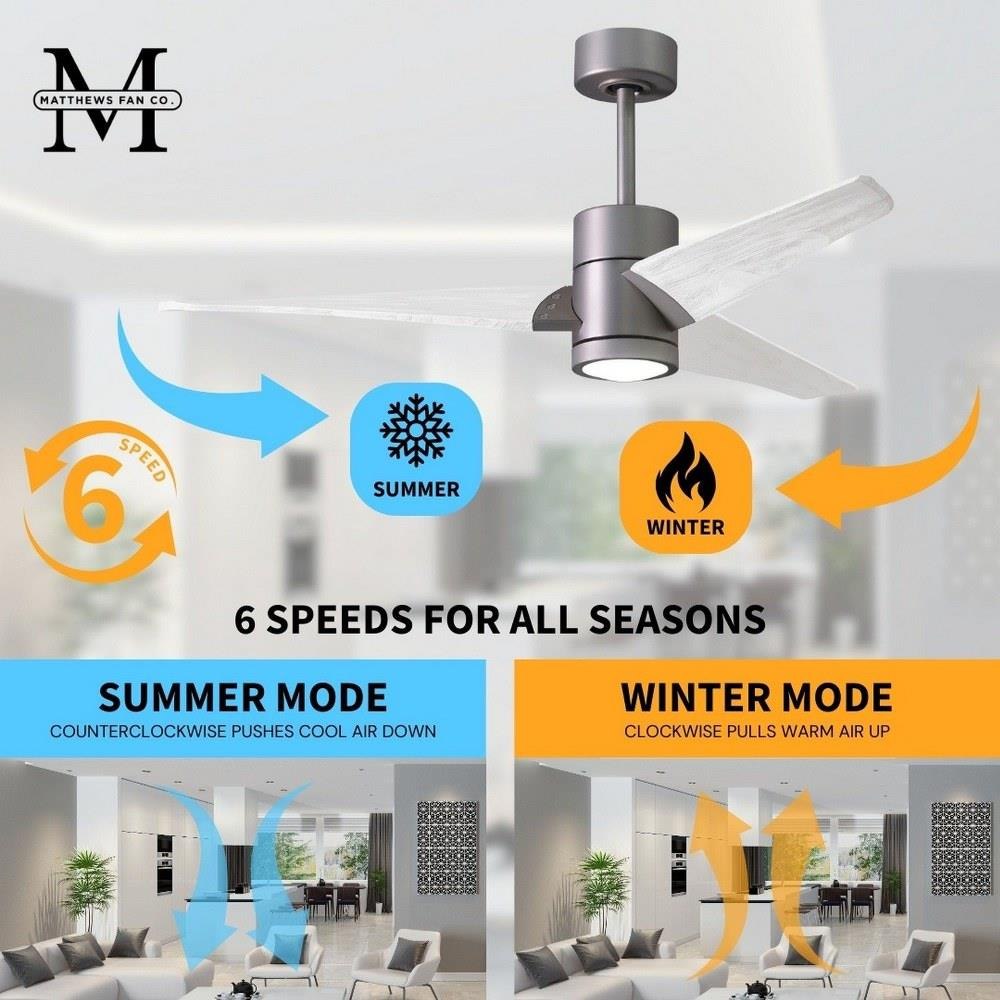 M
MATTHEWS FAN CO.

6
SPEED

SUMMER

WINTER

6 SPEEDS FOR ALL SEASONS

SUMMER MODE
COUNTERCLOCKWISE PUSHES COOL AIR DOWN

WINTER MODE
CLOCKWISE PULLS WARM AIR UP