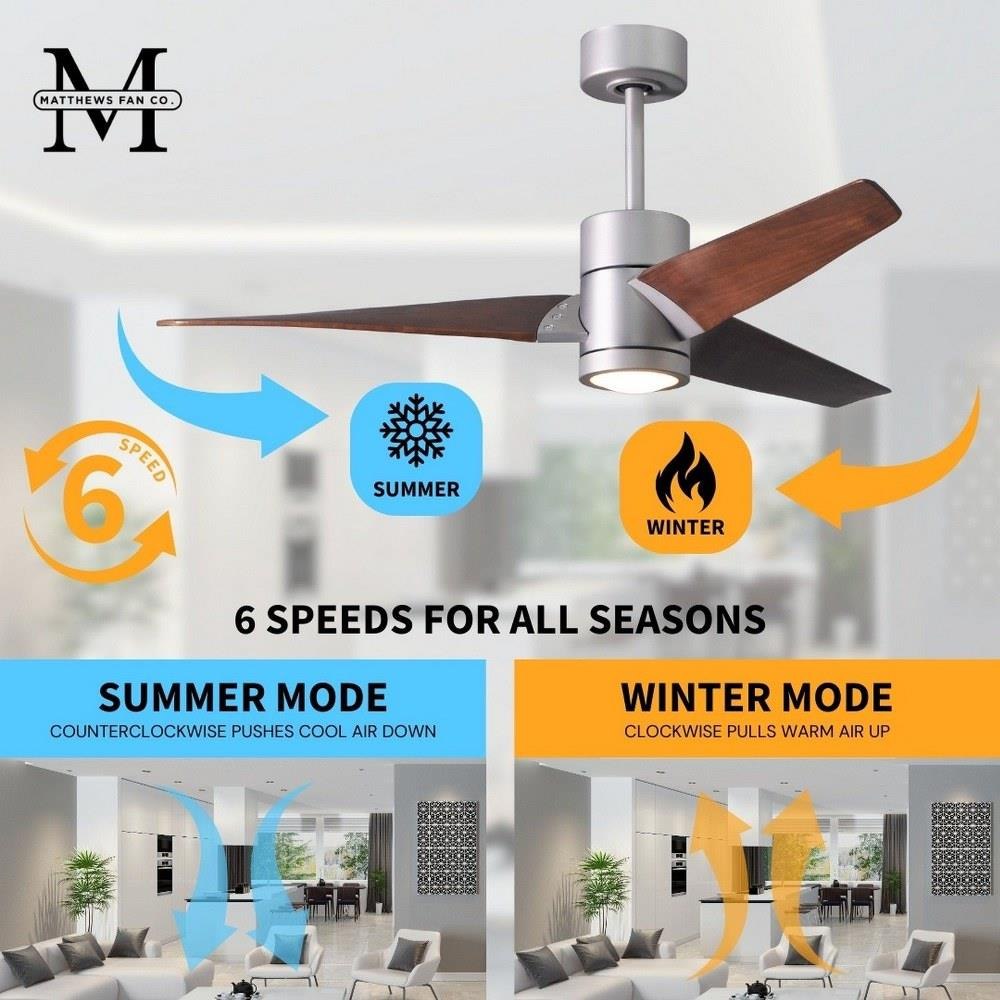 M
MATTHEWS FAN CO.

6
SPEED

SUMMER

WINTER

6 SPEEDS FOR ALL SEASONS

SUMMER MODE
COUNTERCLOCKWISE PUSHES COOL AIR DOWN

WINTER MODE
CLOCKWISE PULLS WARM AIR UP