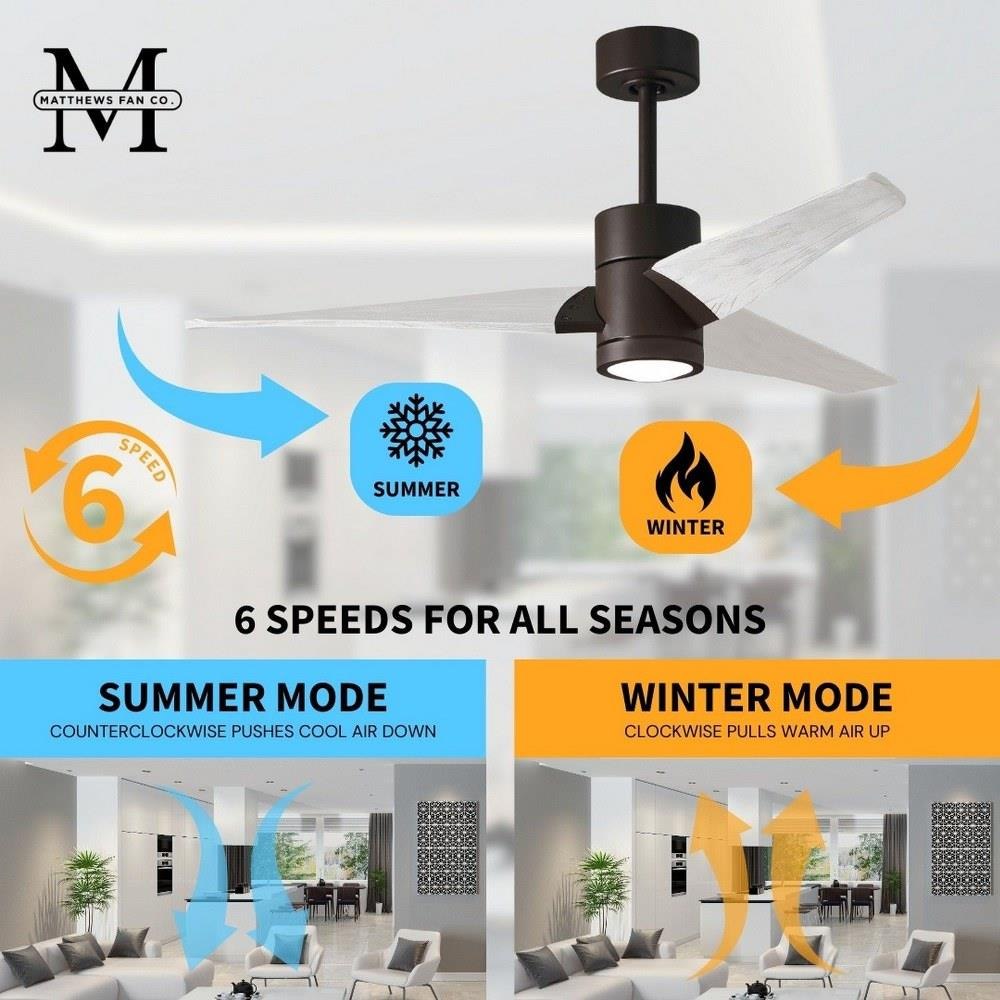 M
MATTHEWS FAN CO.

6
SPEED

SUMMER

WINTER

6 SPEEDS FOR ALL SEASONS

SUMMER MODE
COUNTERCLOCKWISE PUSHES COOL AIR DOWN

WINTER MODE
CLOCKWISE PULLS WARM AIR UP