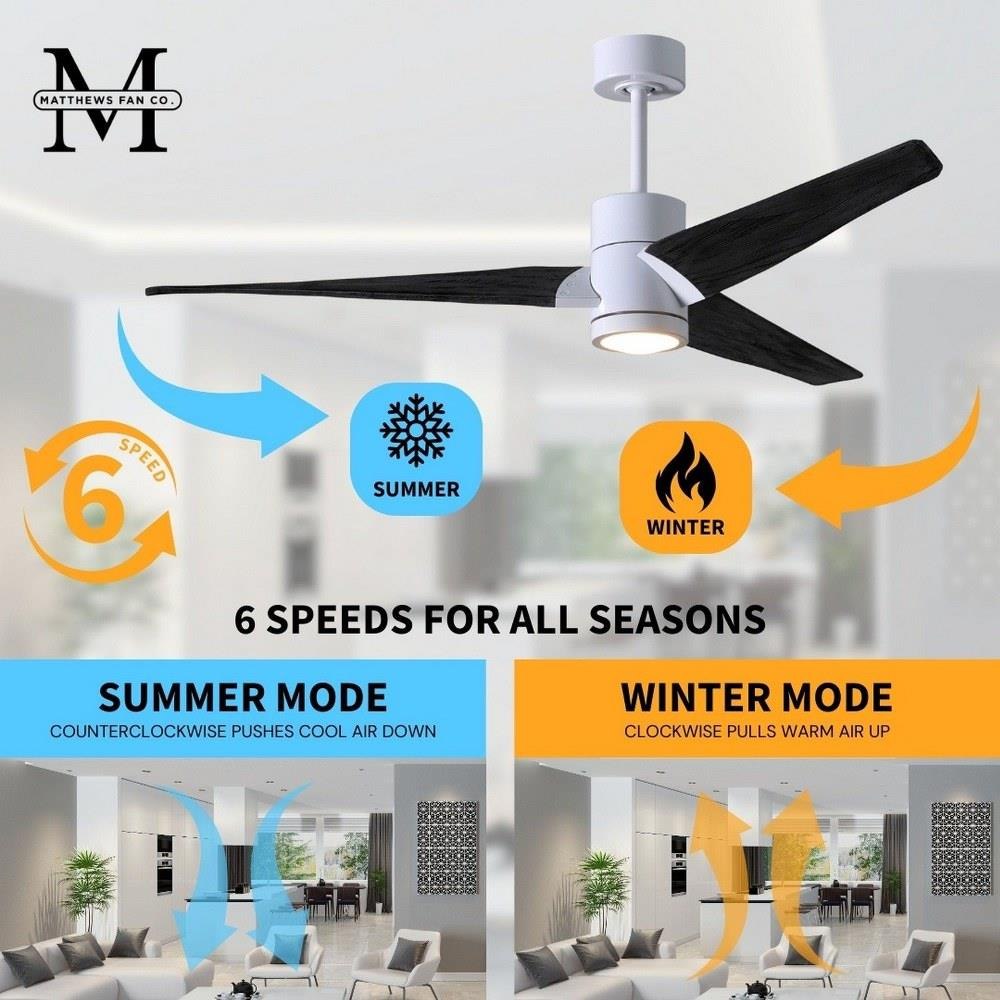 M
MATTHEWS FAN CO.

6
SPEED

SUMMER

WINTER

6 SPEEDS FOR ALL SEASONS

SUMMER MODE
COUNTERCLOCKWISE PUSHES COOL AIR DOWN

WINTER MODE
CLOCKWISE PULLS WARM AIR UP