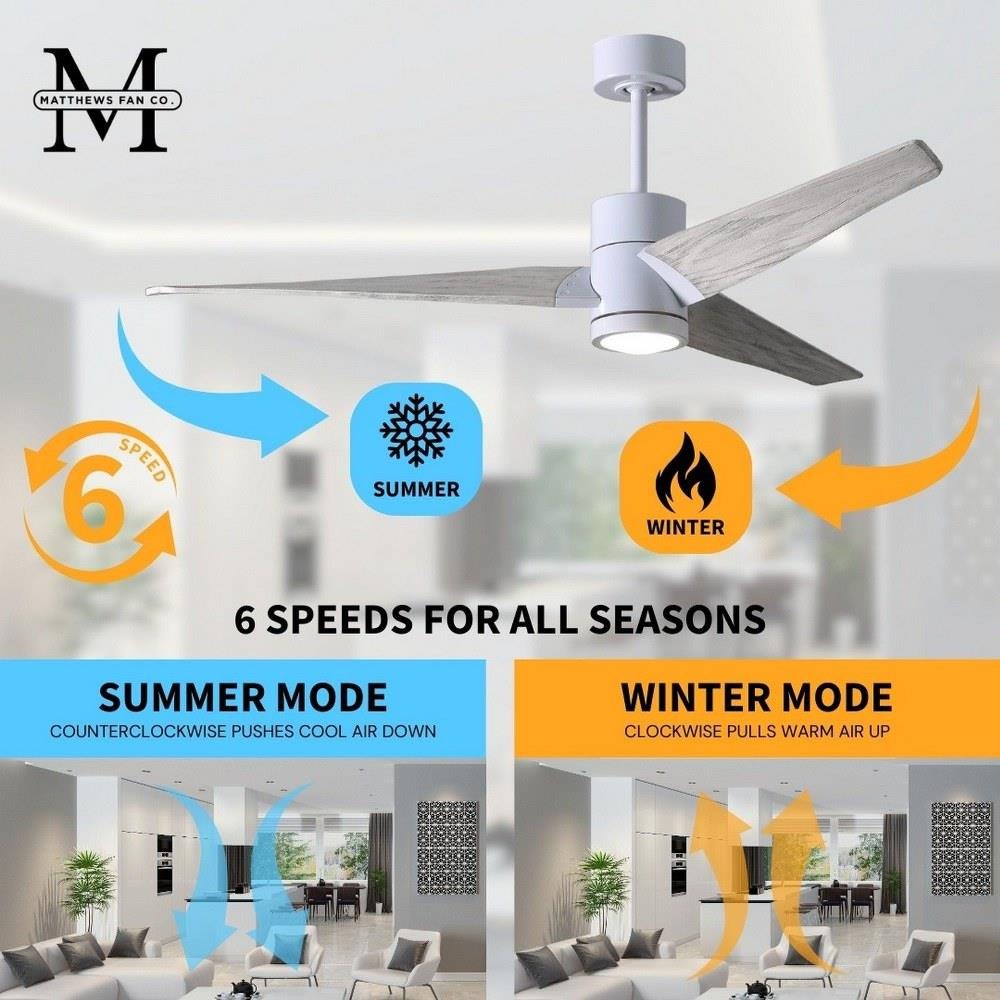 M
MATTHEWS FAN CO.

6
SPEED

SUMMER

WINTER

6 SPEEDS FOR ALL SEASONS

SUMMER MODE
COUNTERCLOCKWISE PUSHES COOL AIR DOWN

WINTER MODE
CLOCKWISE PULLS WARM AIR UP