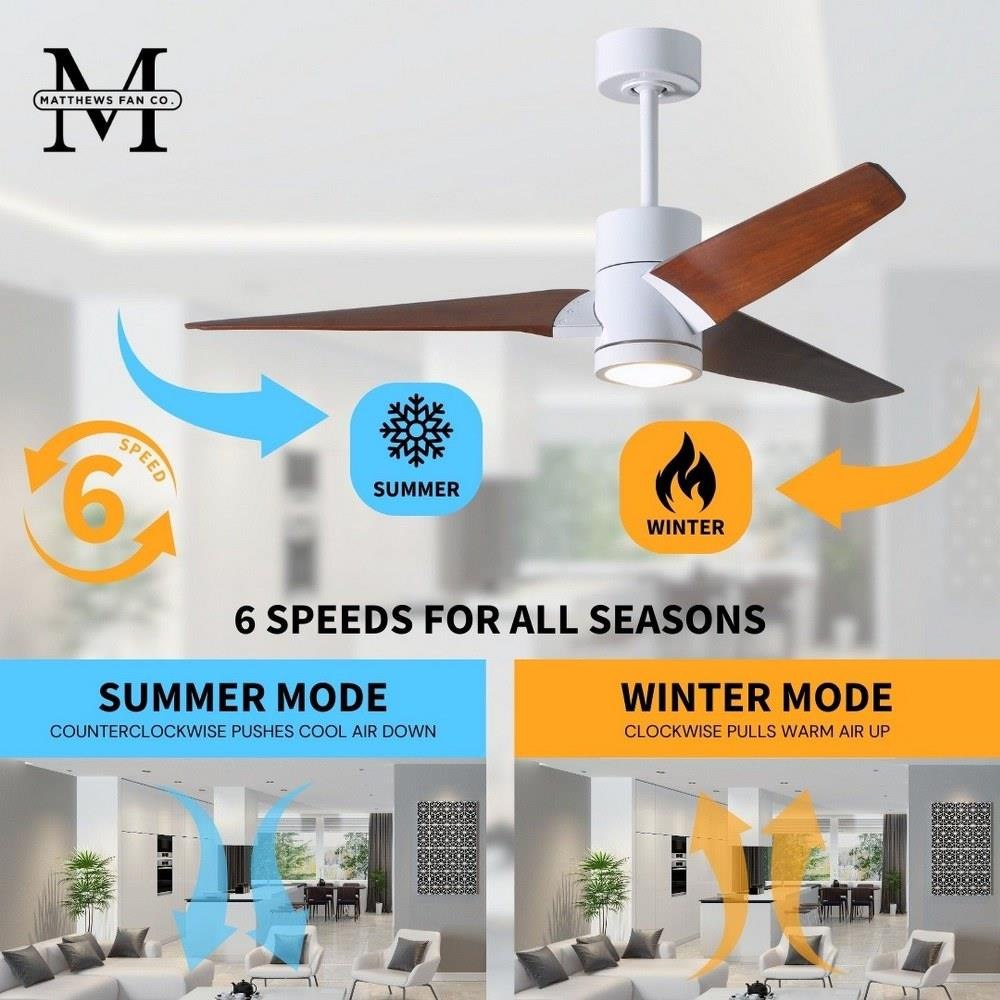 M
MATTHEWS FAN CO.

6
SPEED

SUMMER

WINTER

6 SPEEDS FOR ALL SEASONS

SUMMER MODE
COUNTERCLOCKWISE PUSHES COOL AIR DOWN

WINTER MODE
CLOCKWISE PULLS WARM AIR UP