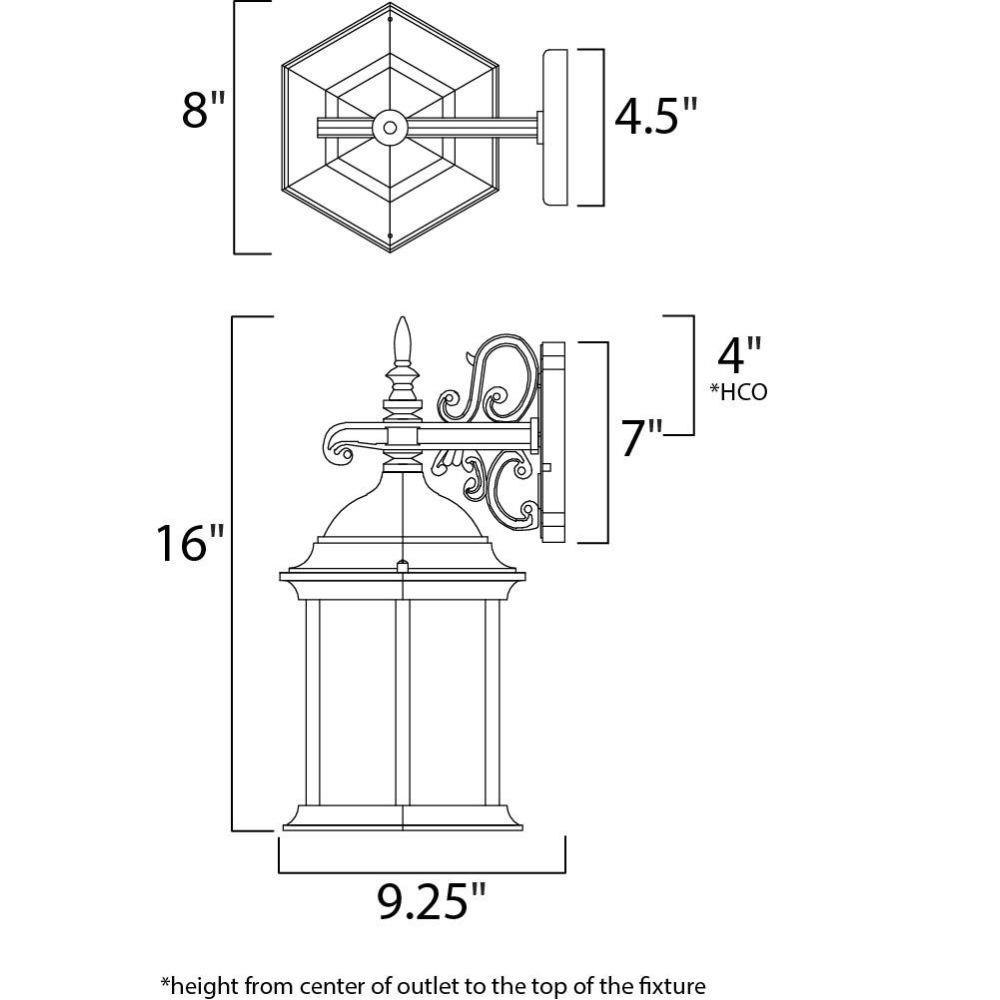 8"

4.5"

4"
*HCO

7"

16"

9.25"

*height from center of outlet to the top of the fixture