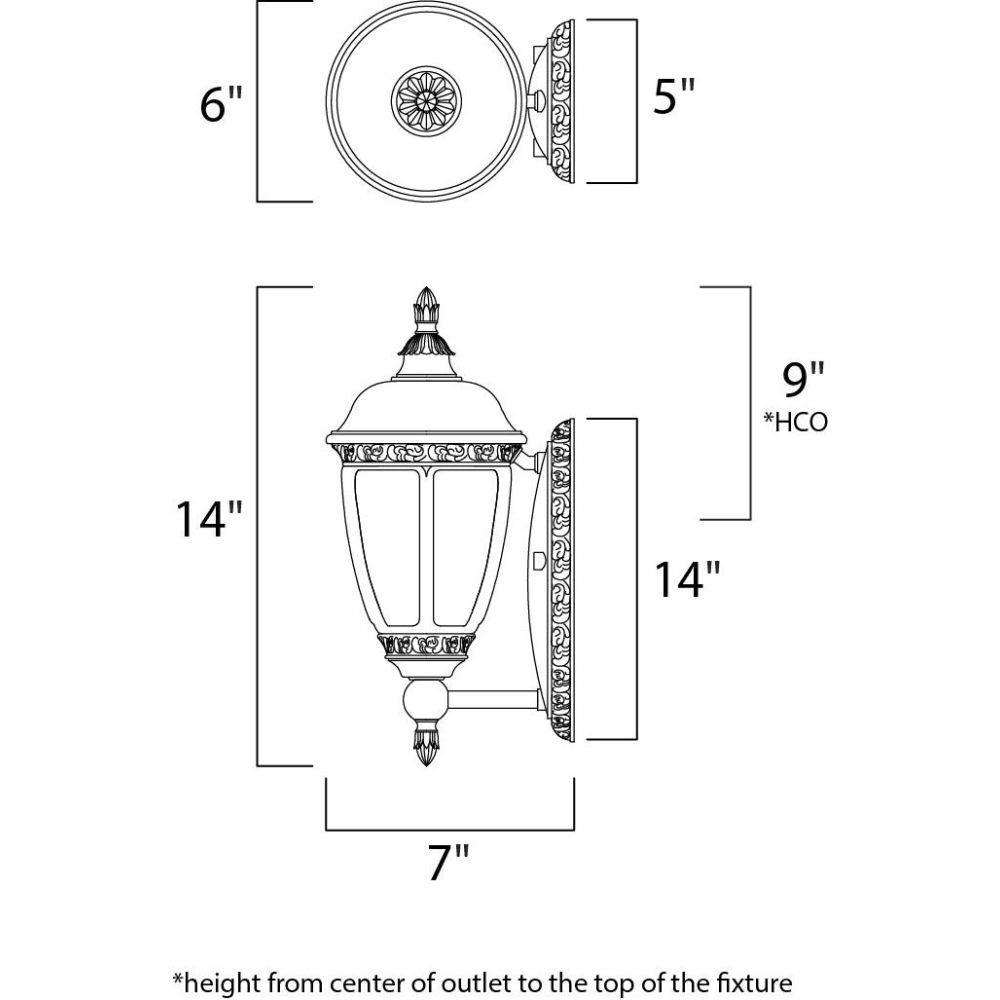 6"

5"

14"

9"
*HCO

14"

7"

*height from center of outlet to the top of the fixture