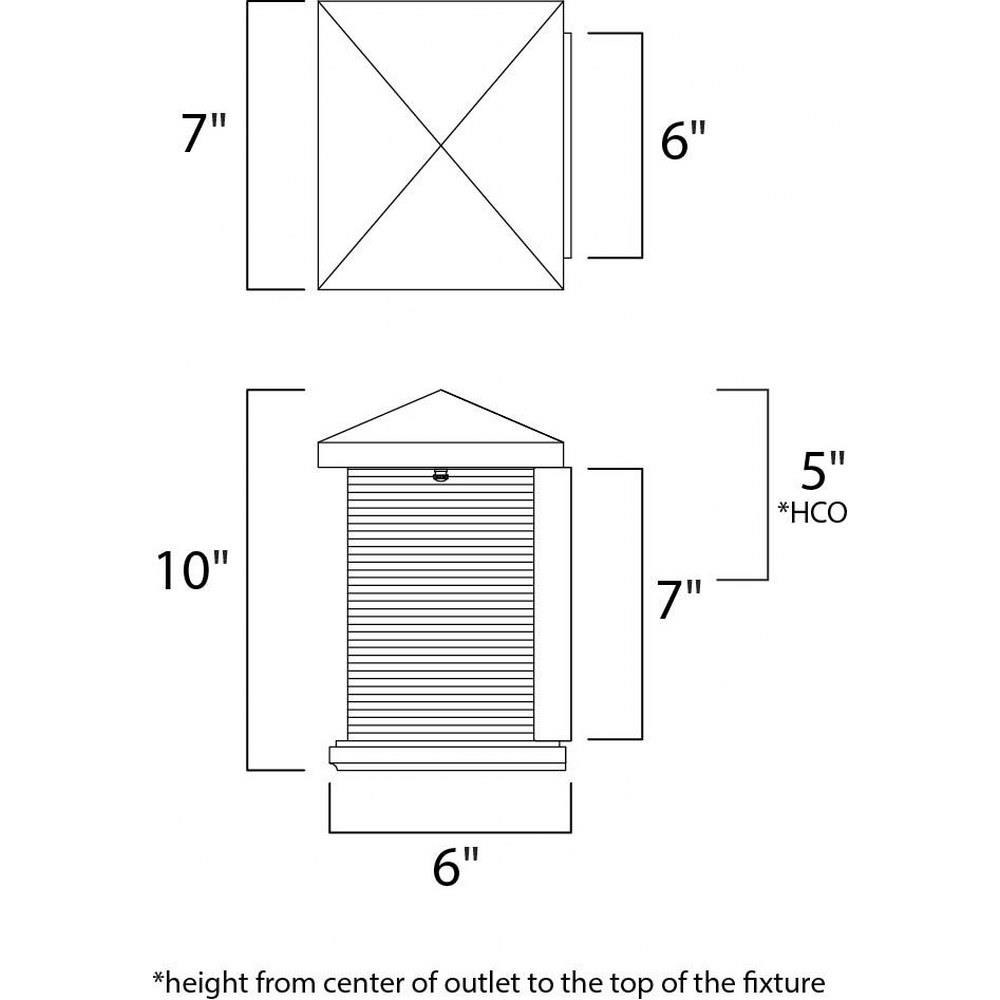 7"

6"

10"

5"
*HCO

7"

6"

*height from center of outlet to the top of the fixture