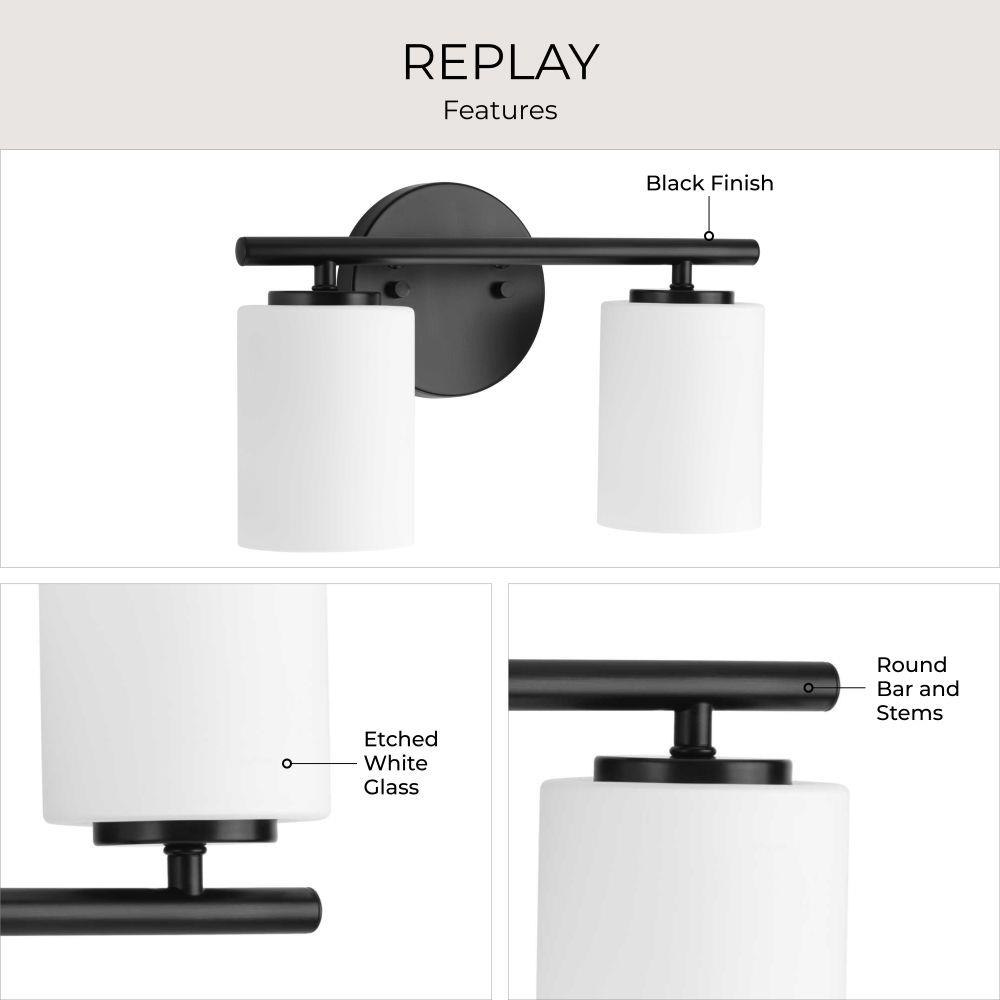 REPLAY
Features

Black Finish

Etched White Glass

Round Bar and Stems