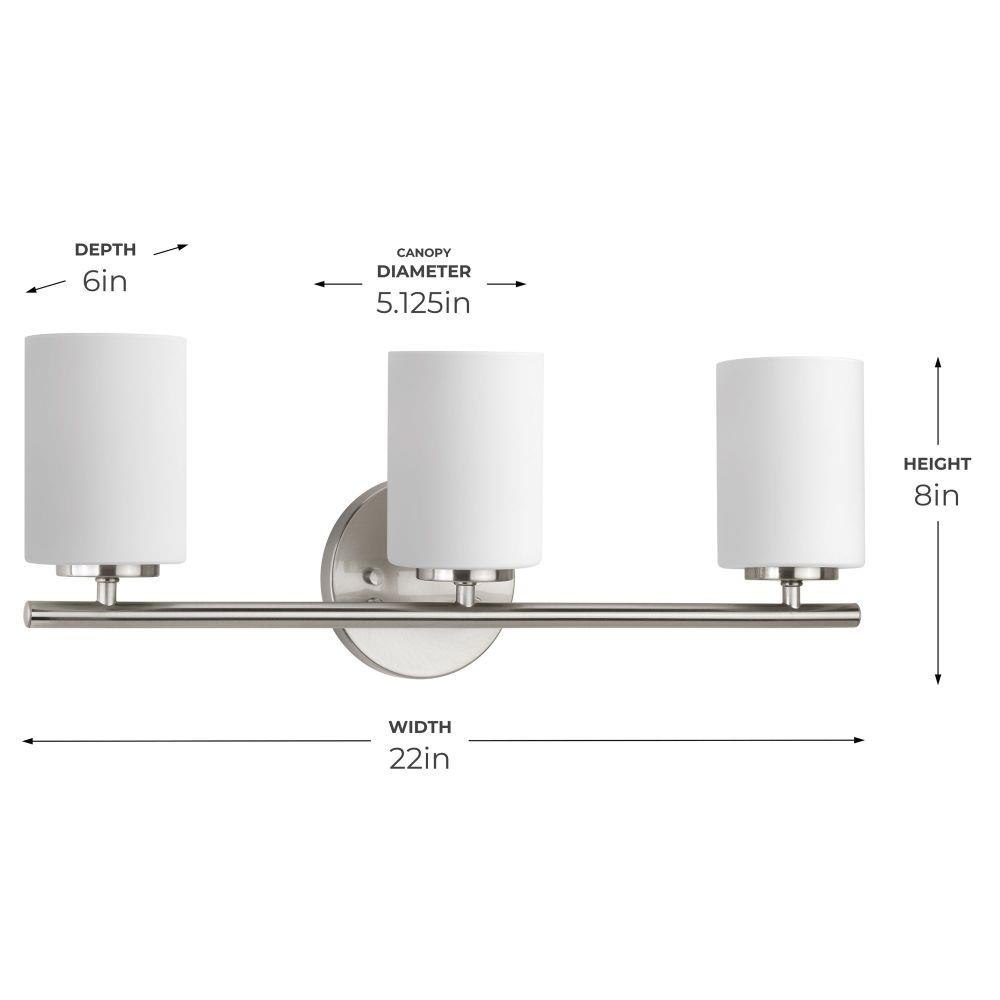 DEPTH
6in

CANOPY
DIAMETER
5.125in

HEIGHT
8in

WIDTH
22in