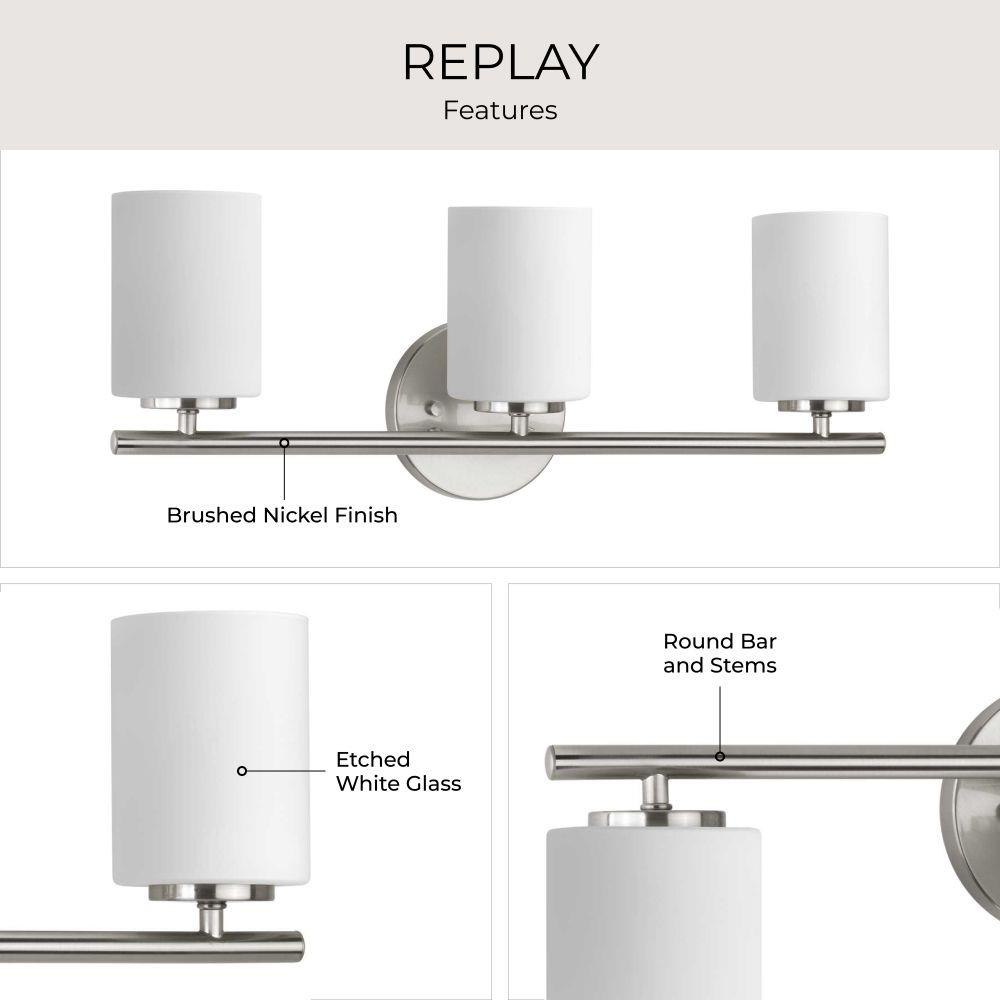 REPLAY
Features

Brushed Nickel Finish

Etched White Glass

Round Bar and Stems