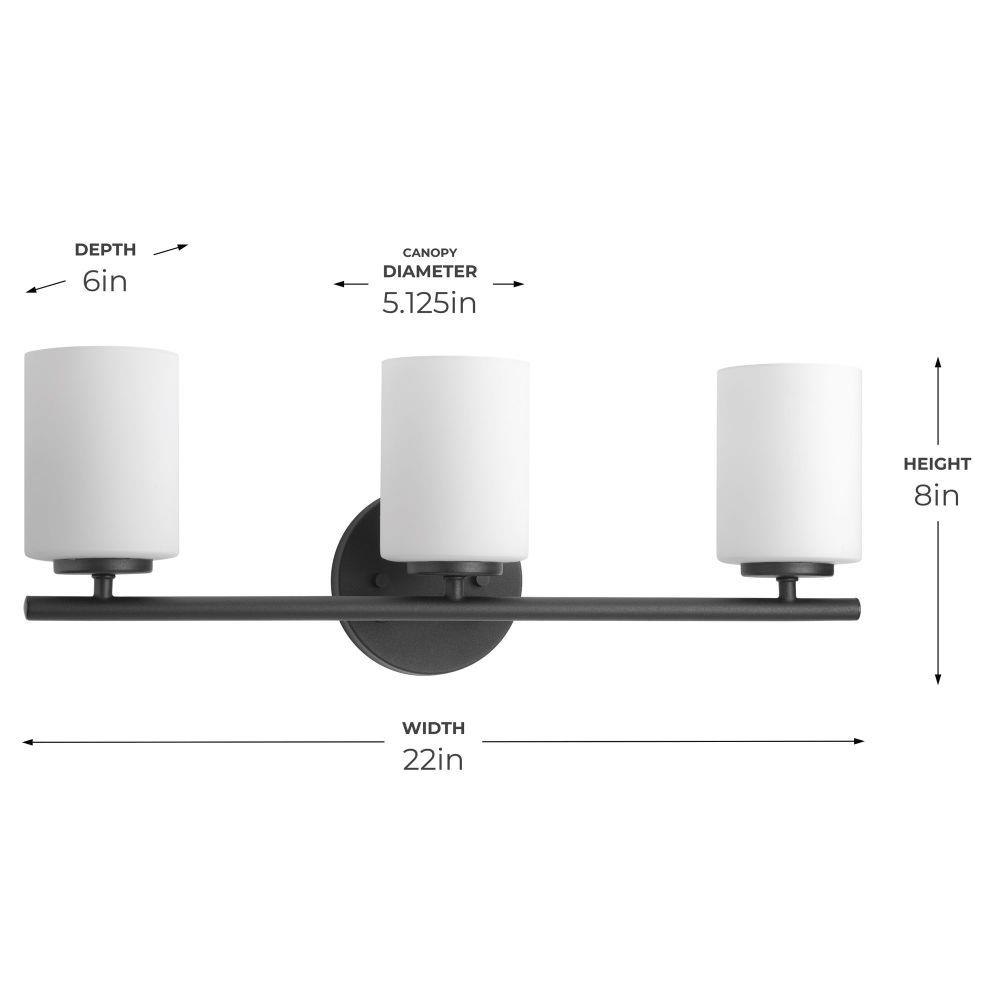 DEPTH
6in

CANOPY
DIAMETER
5.125in

HEIGHT
8in

WIDTH
22in