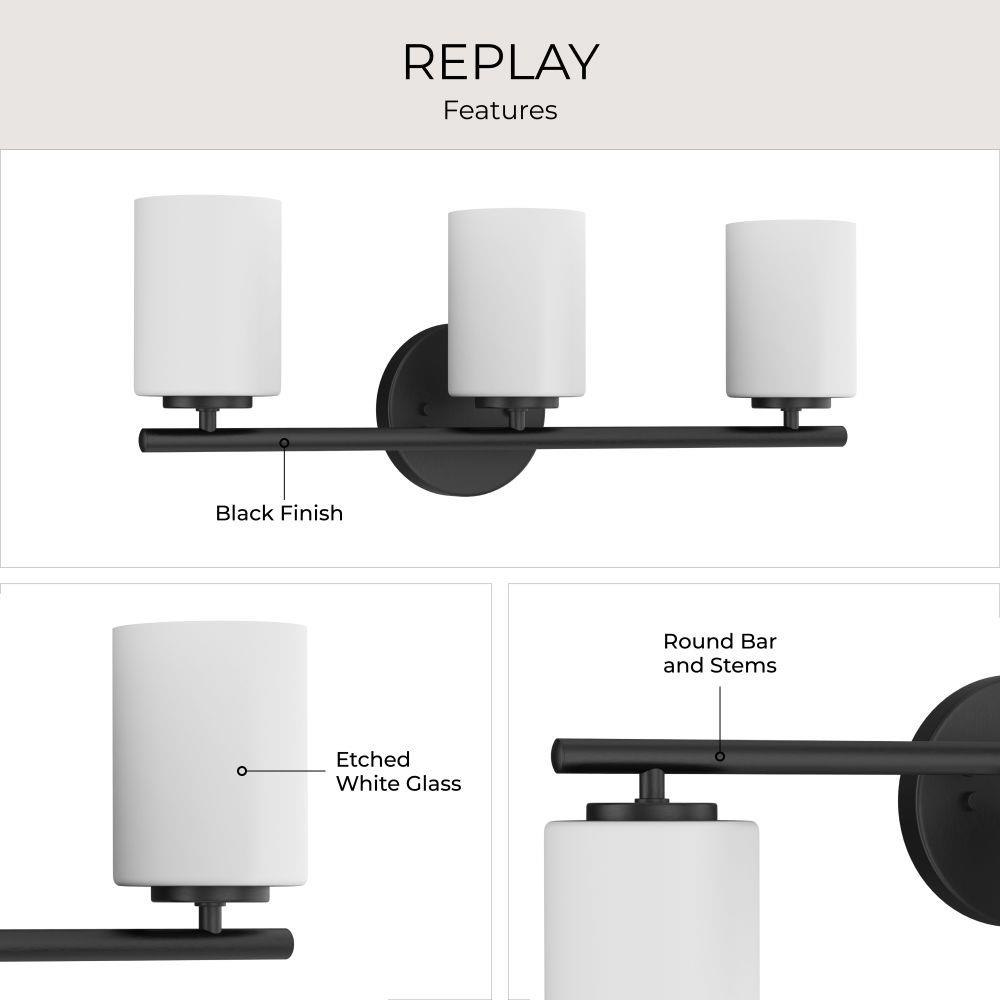 REPLAY
Features

Black Finish

Etched
White Glass

Round Bar
and Stems