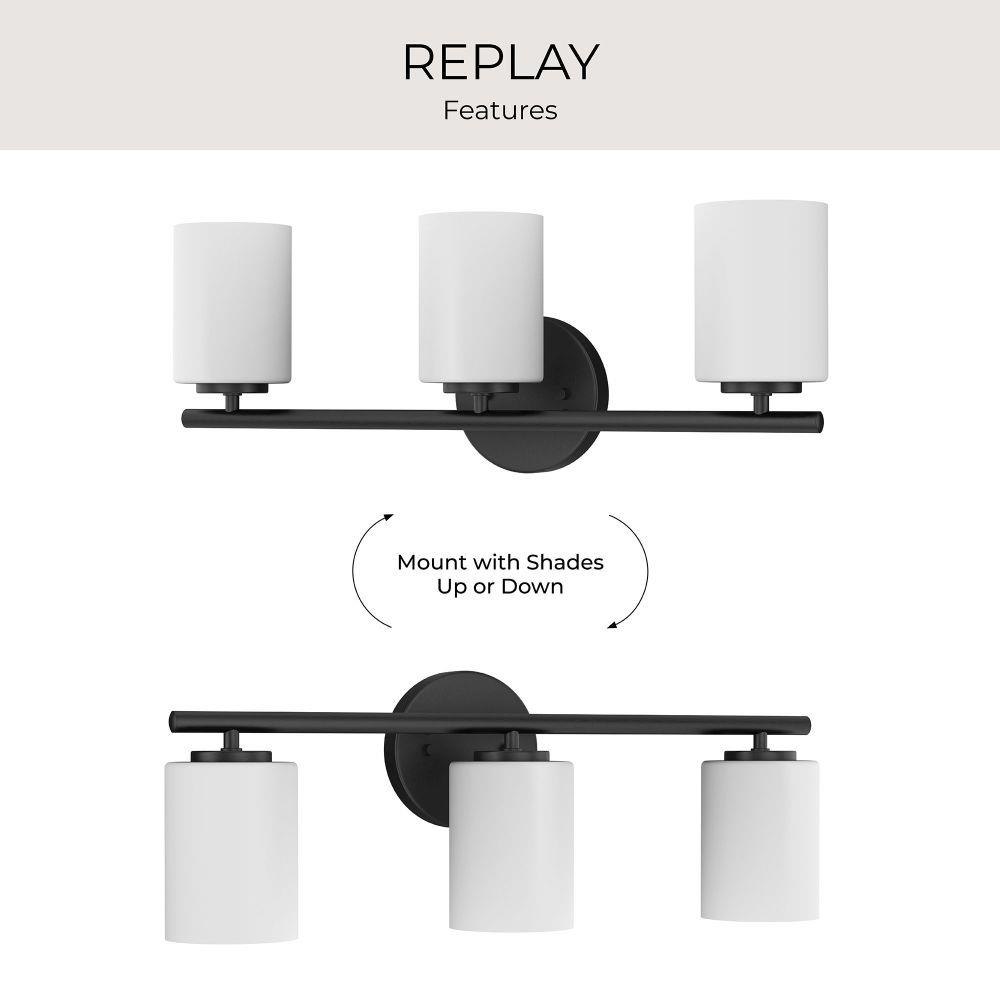 REPLAY
Features

Mount with Shades Up or Down