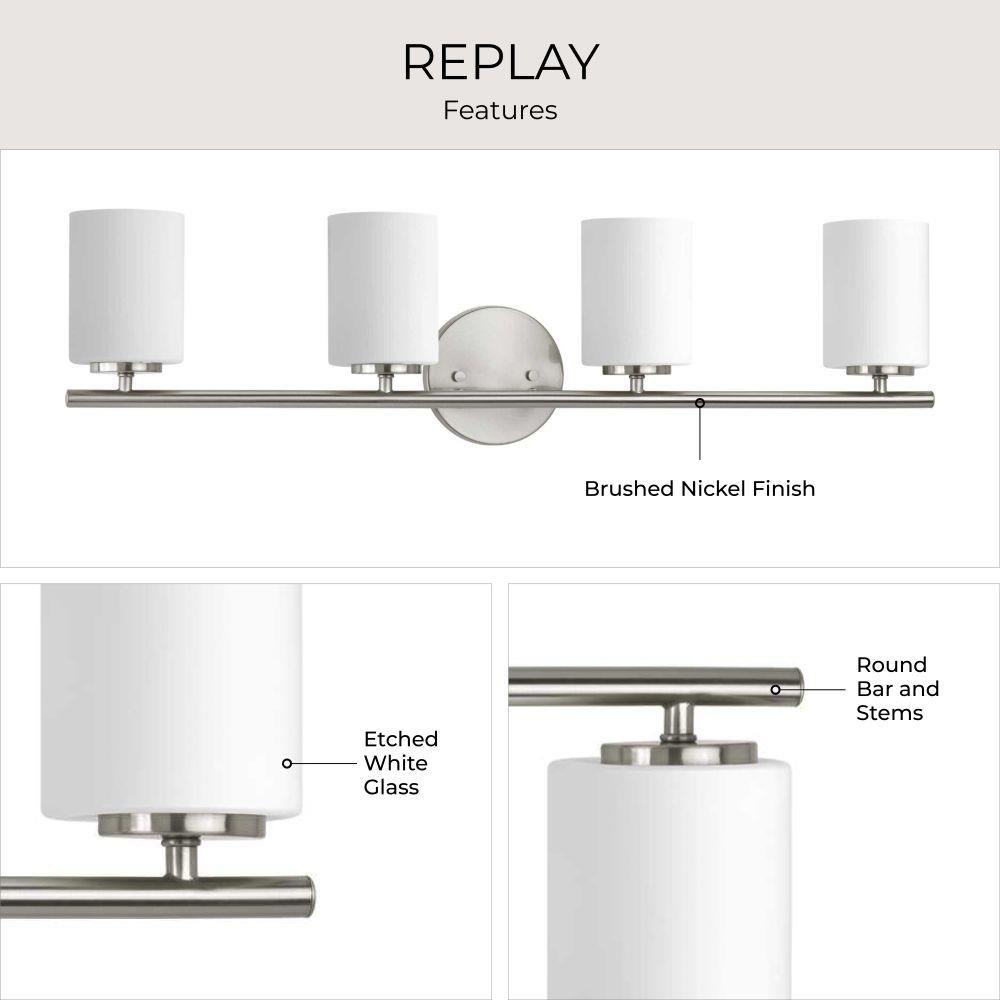 REPLAY
Features

Brushed Nickel Finish

Etched White Glass

Round Bar and Stems