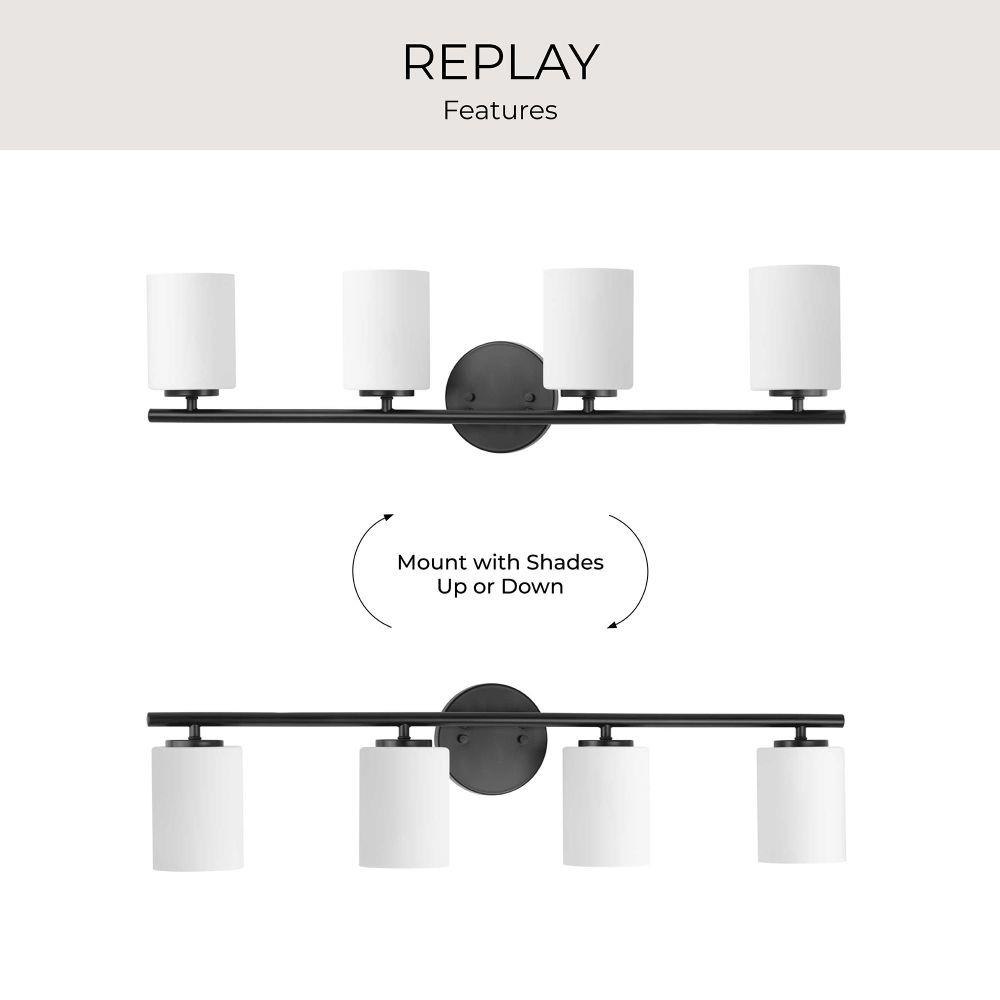 REPLAY
Features

Mount with Shades Up or Down