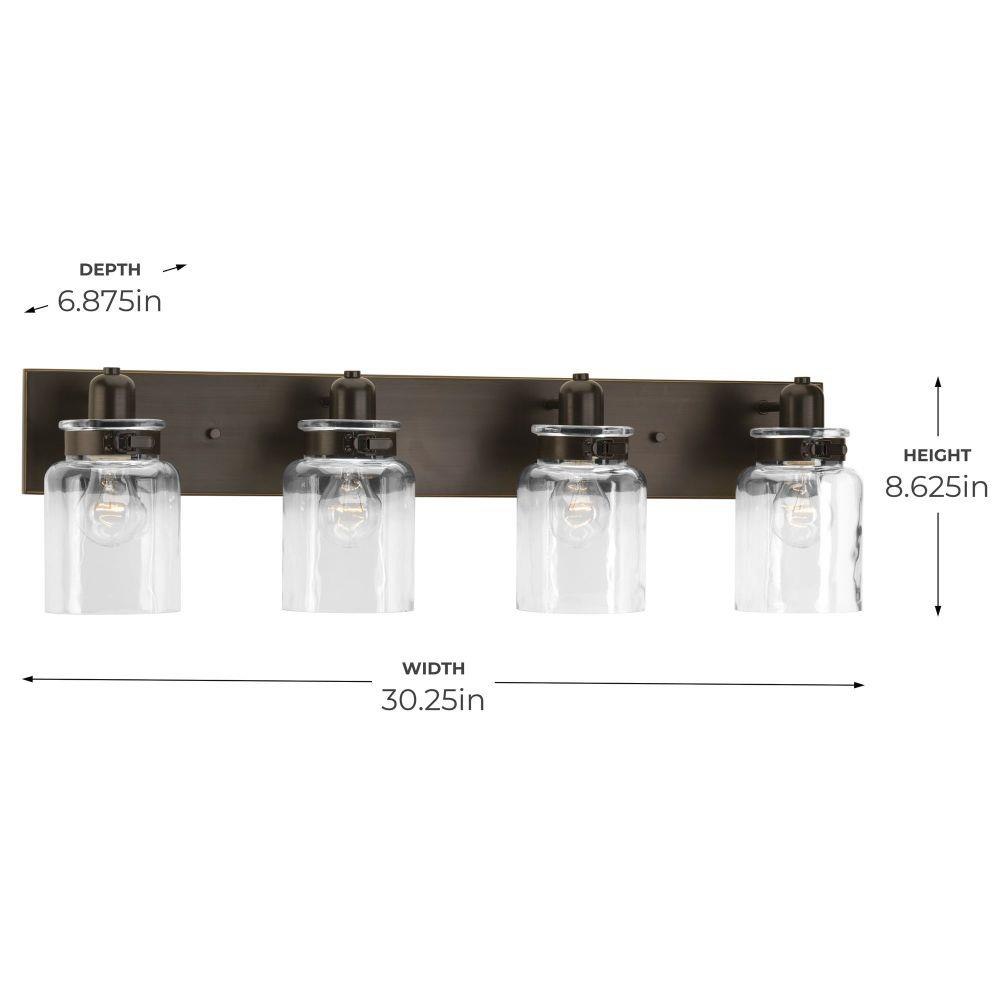 DEPTH
6.875in

HEIGHT
8.625in

WIDTH
30.25in