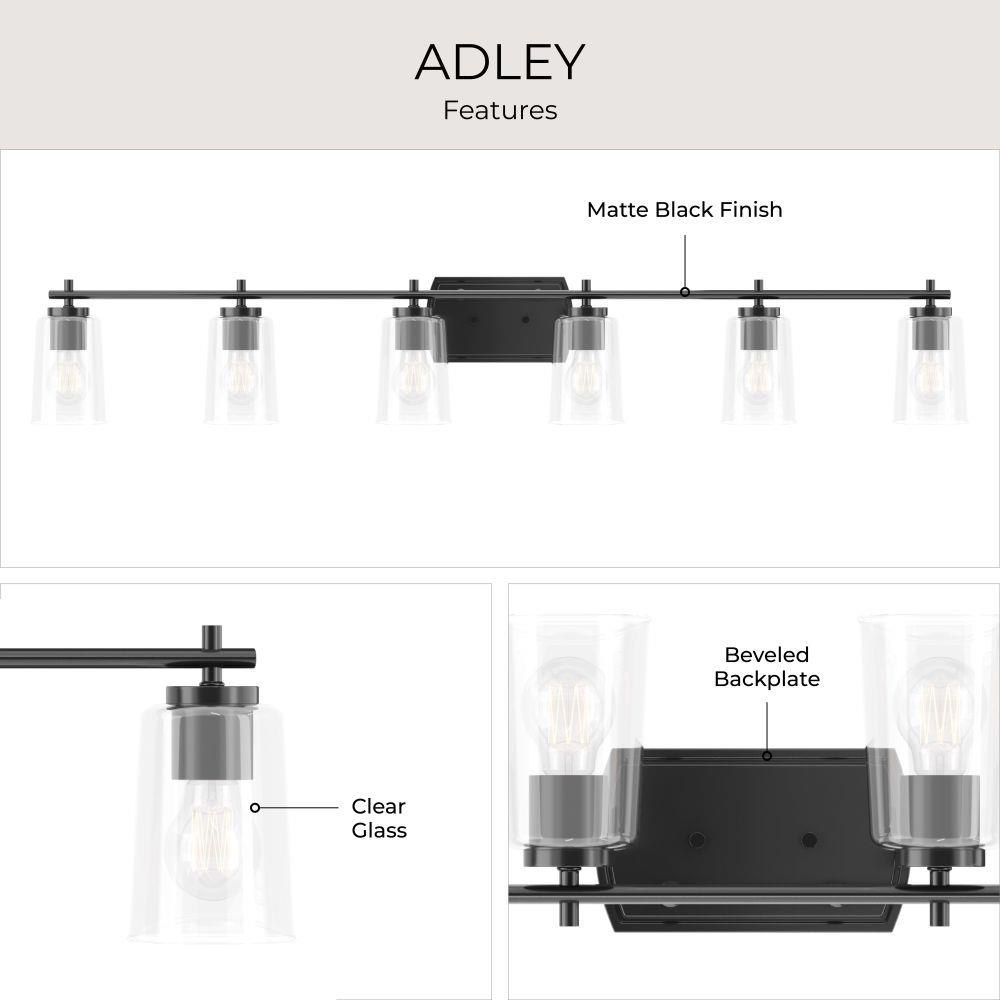 ADLEY
Features

Matte Black Finish

Clear Glass

Beveled Backplate