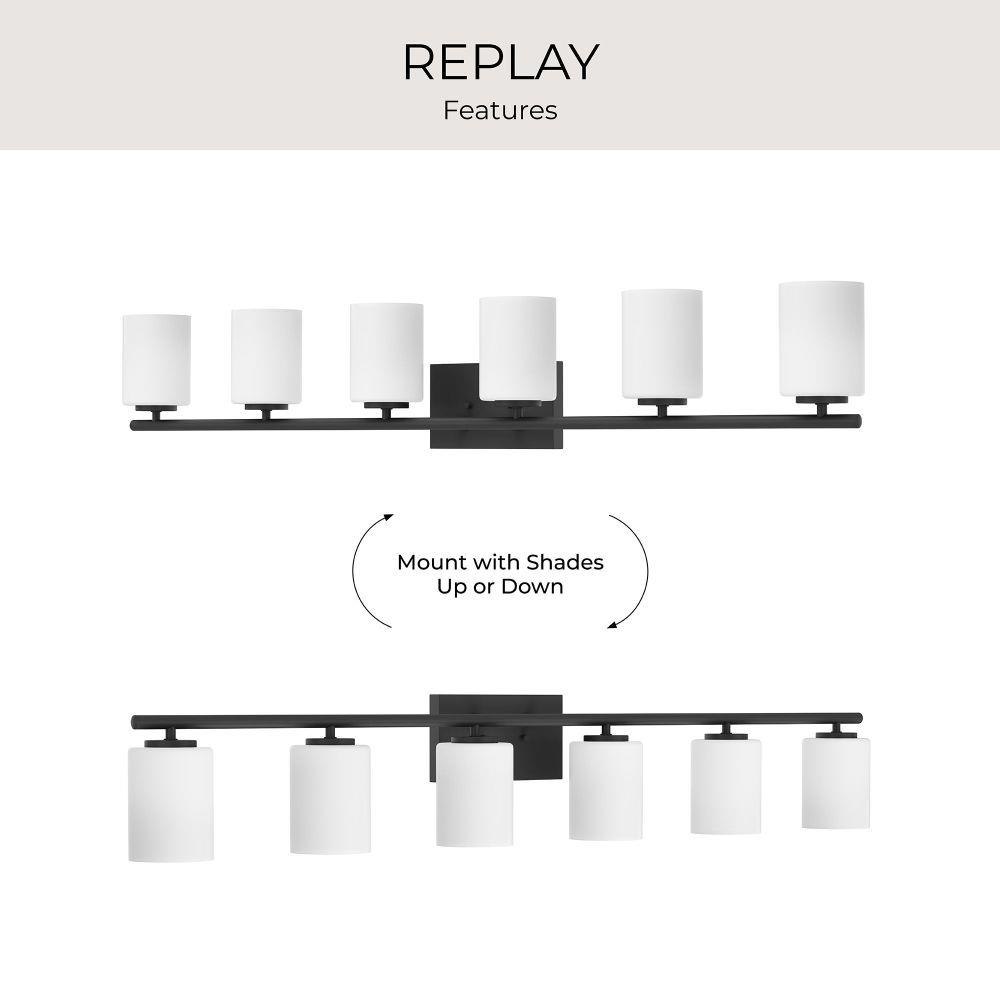 REPLAY
Features

Mount with Shades
Up or Down