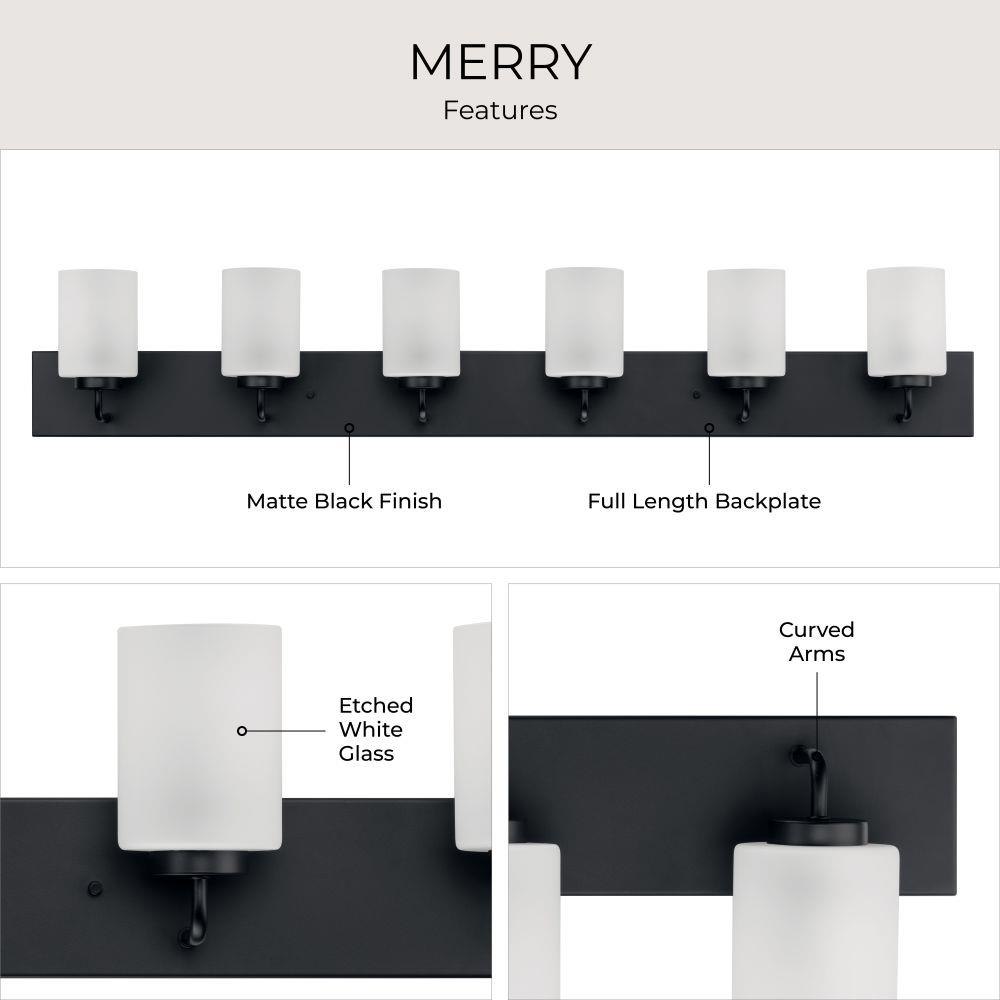 MERRY
Features

Matte Black Finish

Full Length Backplate

Etched White Glass

Curved Arms