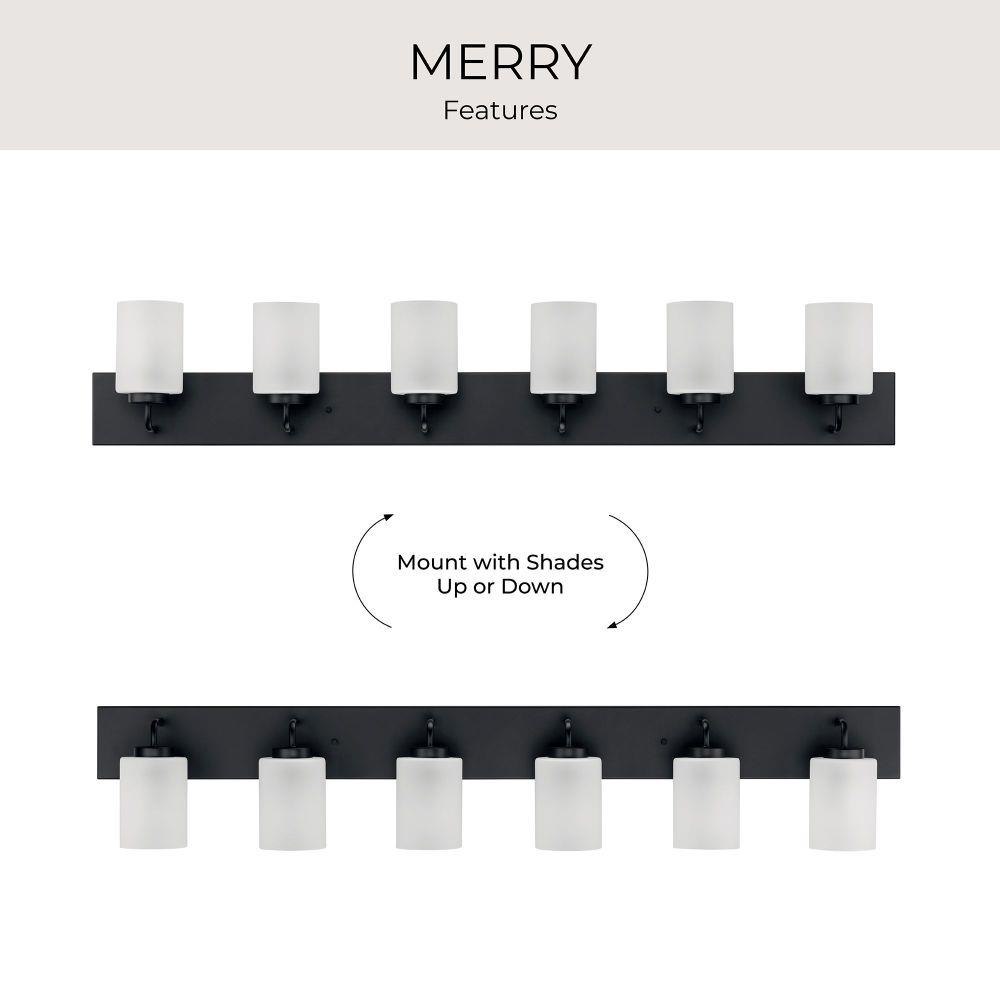 MERRY
Features

Mount with Shades
Up or Down