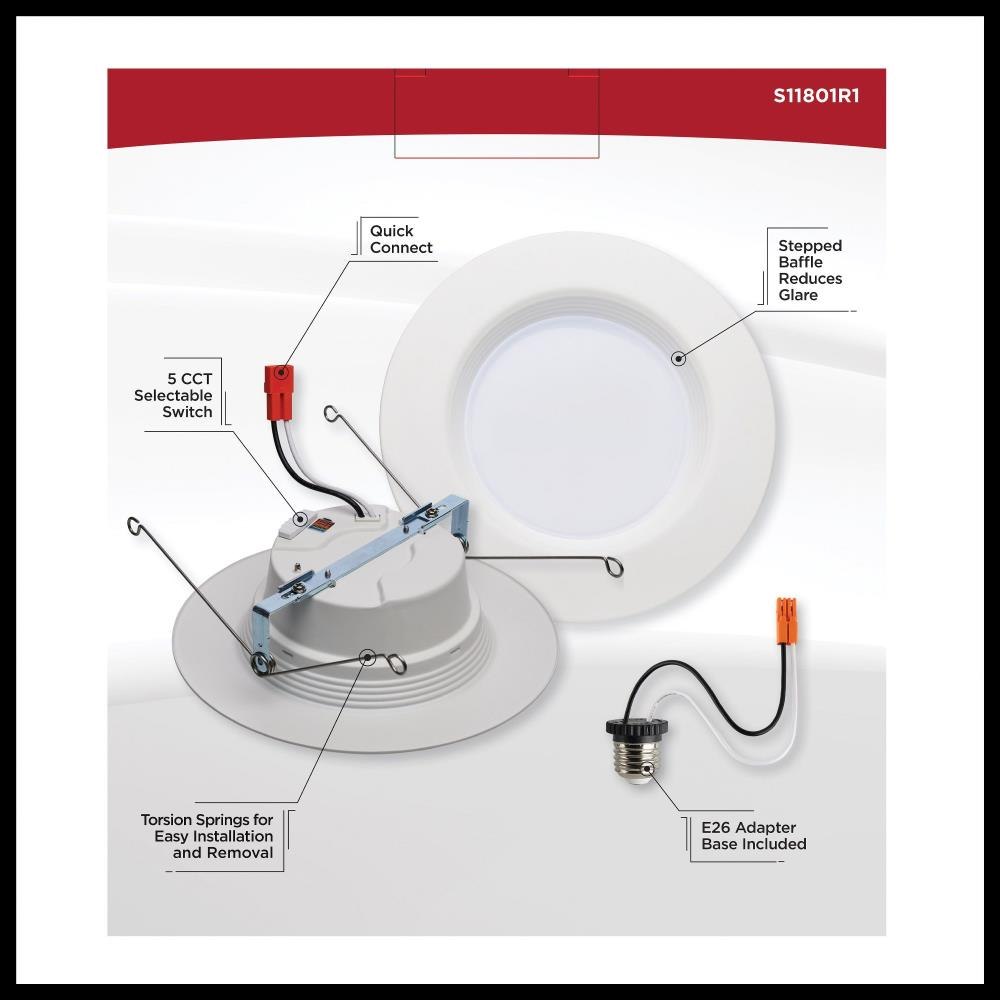 S11801R1

Quick Connect

Stepped Baffle Reduces Glare

5 CCT Selectable Switch

Torsion Springs for Easy Installation and Removal

E26 Adapter Base Included