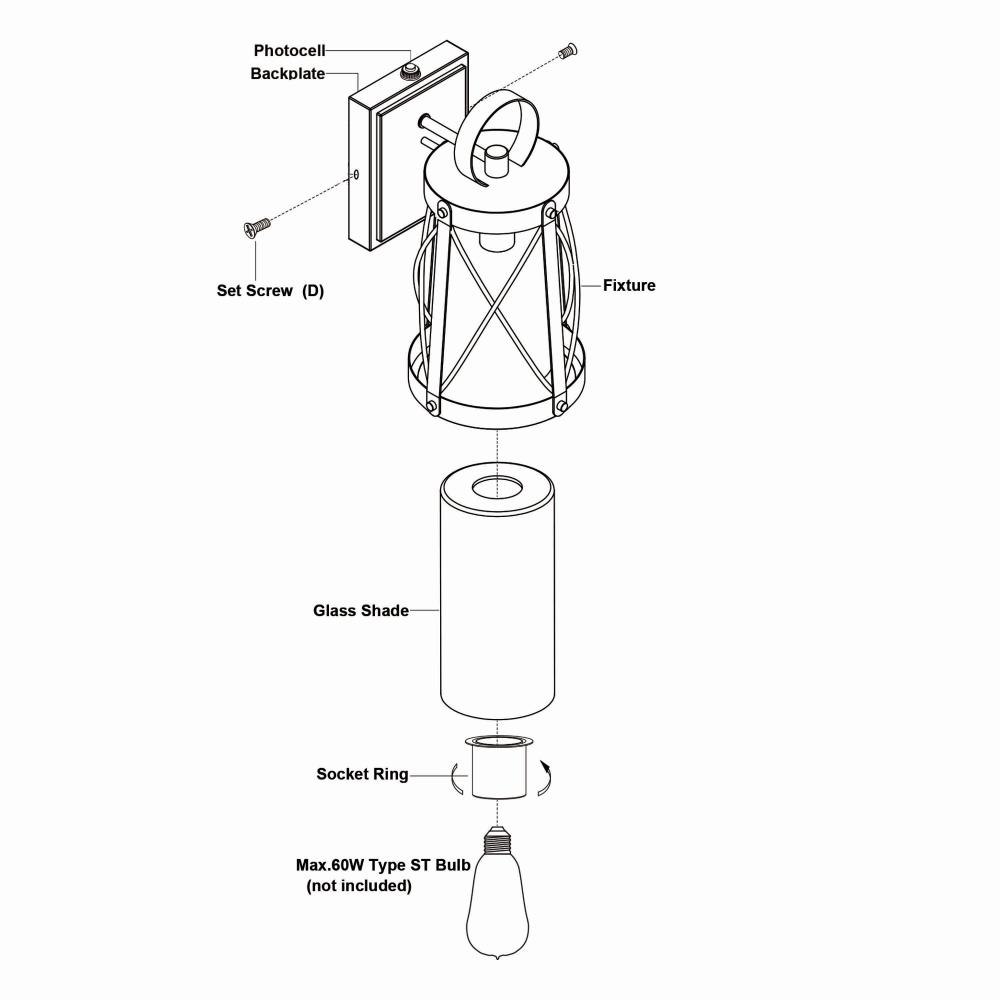 Photocell
Backplate
Set Screw (D)
Fixture
Glass Shade
Socket Ring
Max.60W Type ST Bulb
(not included)