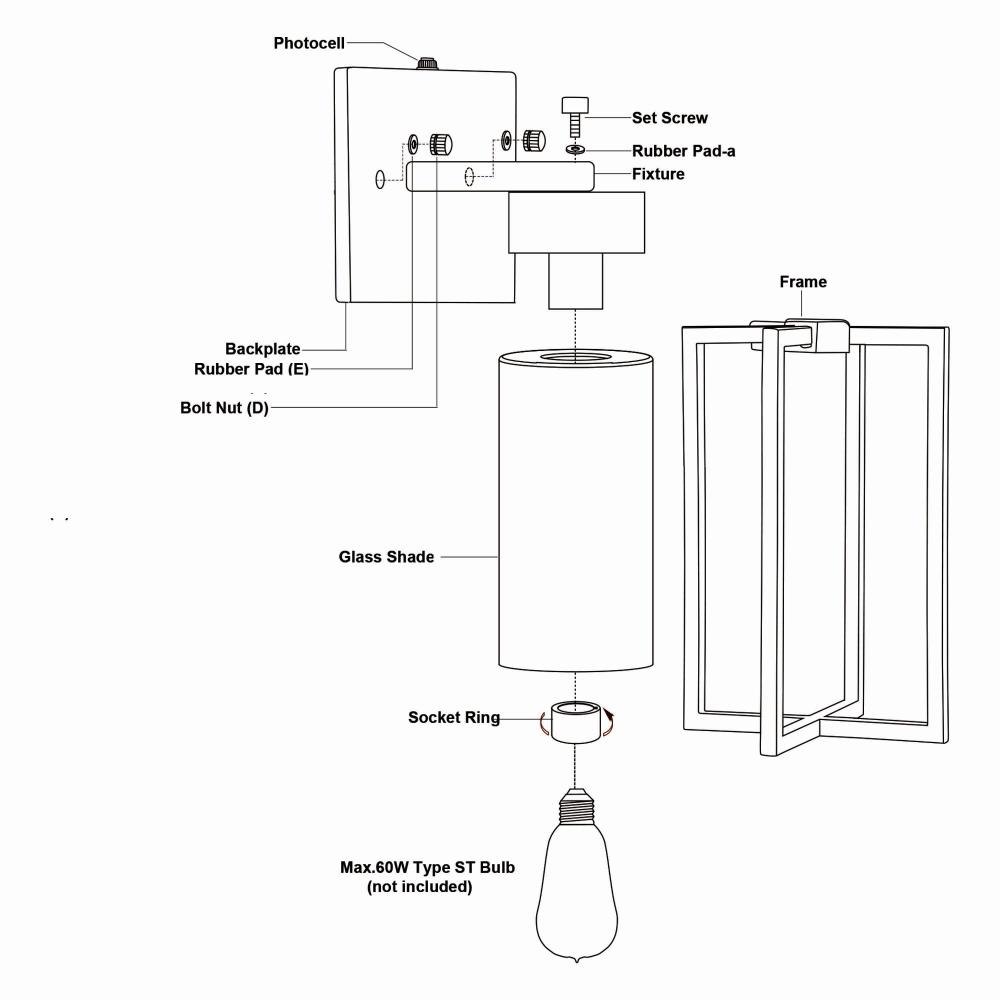 Photocell

Set Screw

Rubber Pad-a

Fixture

Frame

Backplate

Rubber Pad (E)

Bolt Nut (D)

Glass Shade

Socket Ring

Max.60W Type ST Bulb
(not included)