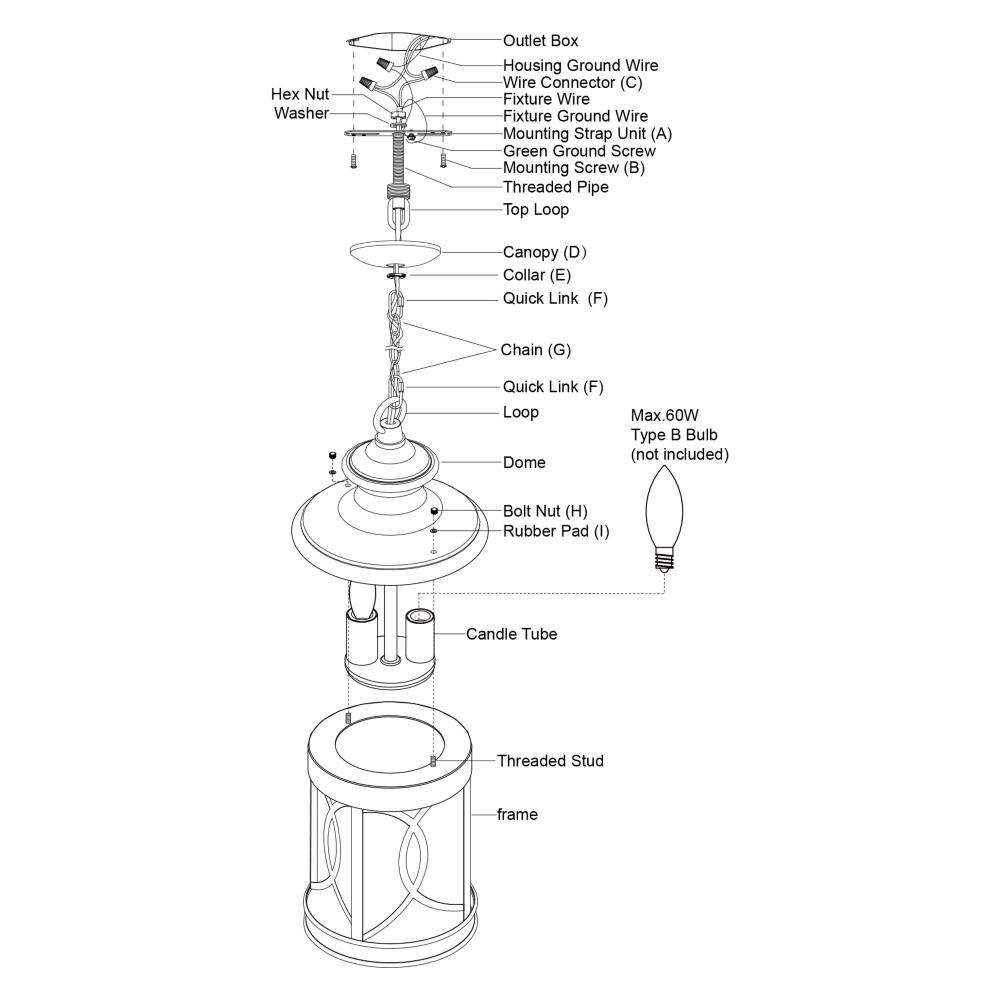 Outlet Box
Housing Ground Wire
Wire Connector (C)
Hex Nut
Fixture Wire
Washer
Fixture Ground Wire
Mounting Strap Unit (A)
Green Ground Screw
Mounting Screw (B)
Threaded Pipe
Top Loop
Canopy (D)
Collar (E)
Quick Link (F)
Chain (G)
Quick Link (F)
Loop
Max.60W
Type B Bulb
(not included)
Dome
Bolt Nut (H)
Rubber Pad (I)
Candle Tube
Threaded Stud
frame