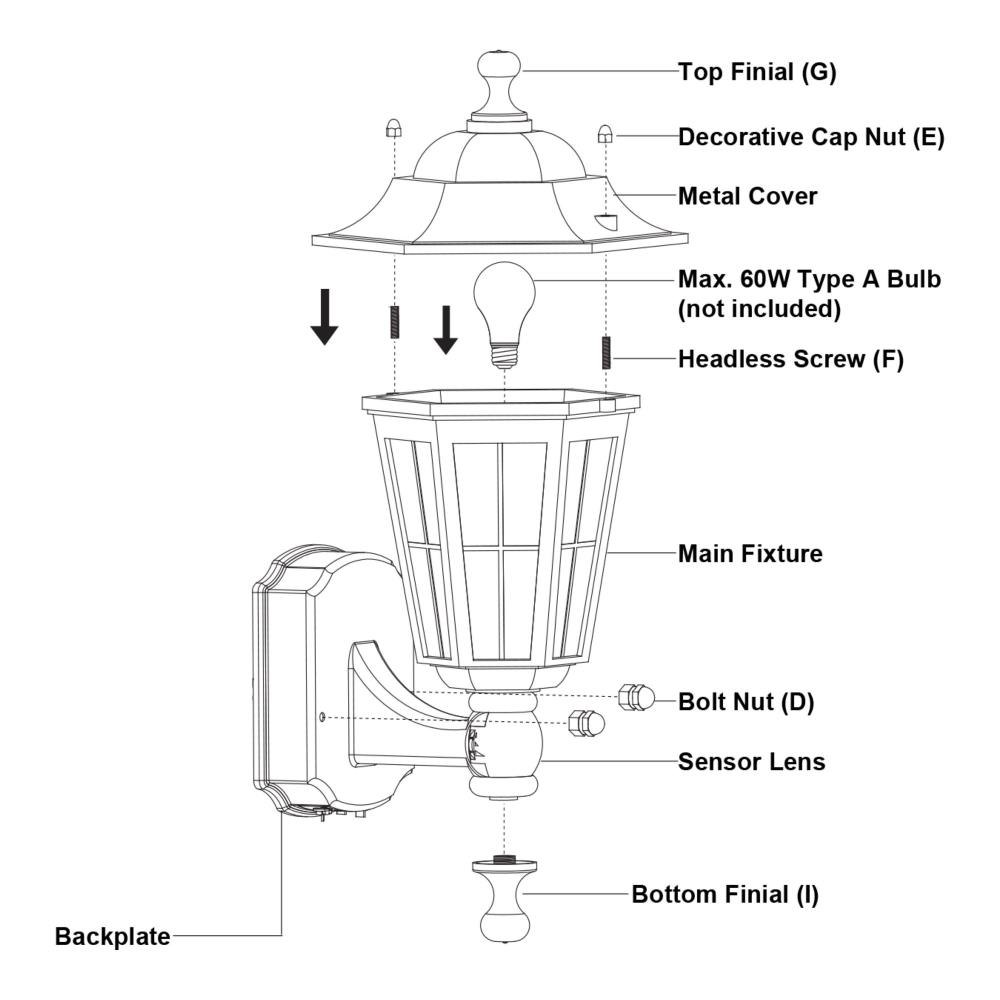 Top Finial (G)
Decorative Cap Nut (E)
Metal Cover
Max. 60W Type A Bulb (not included)
Headless Screw (F)
Main Fixture
Bolt Nut (D)
Sensor Lens
Bottom Finial (I)
Backplate