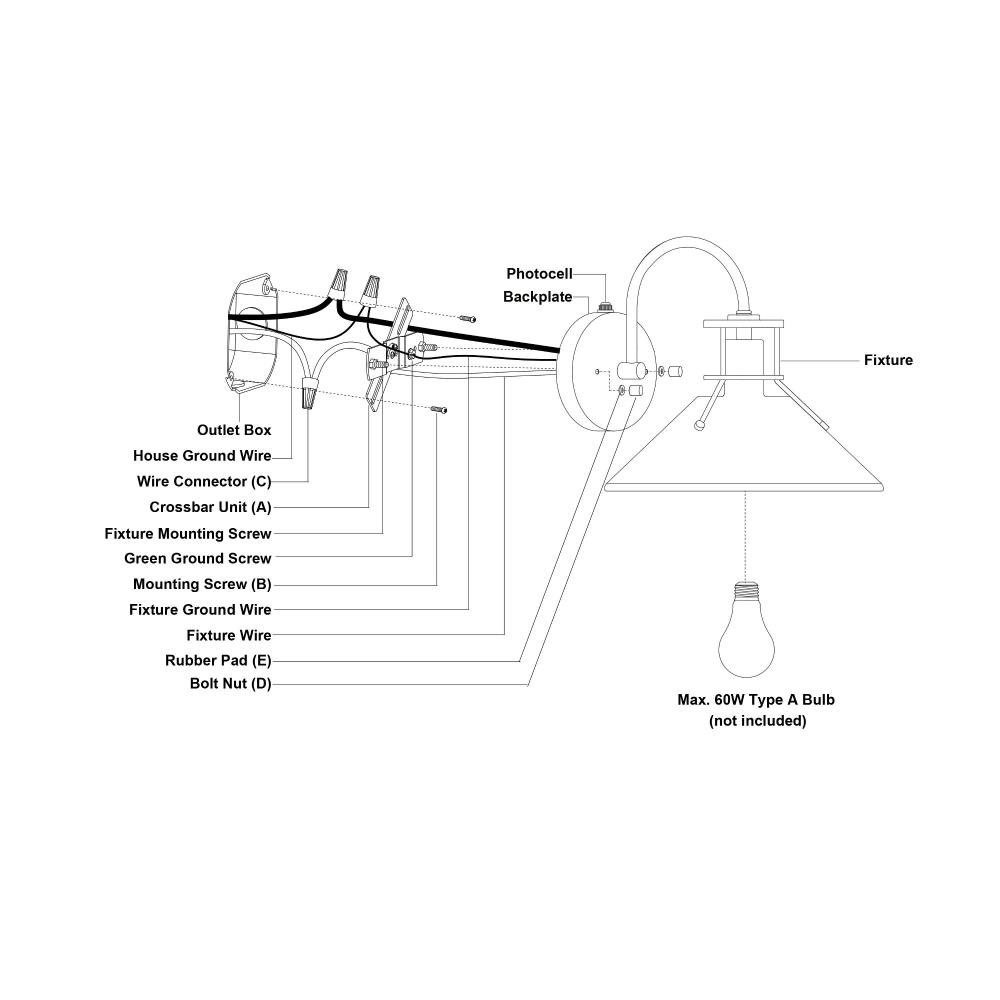 Photocell
Backplate
Fixture
Outlet Box
House Ground Wire
Wire Connector (C)
Crossbar Unit (A)
Fixture Mounting Screw
Green Ground Screw
Mounting Screw (B)
Fixture Ground Wire
Fixture Wire
Rubber Pad (E)
Bolt Nut (D)
Max. 60W Type A Bulb
(not included)