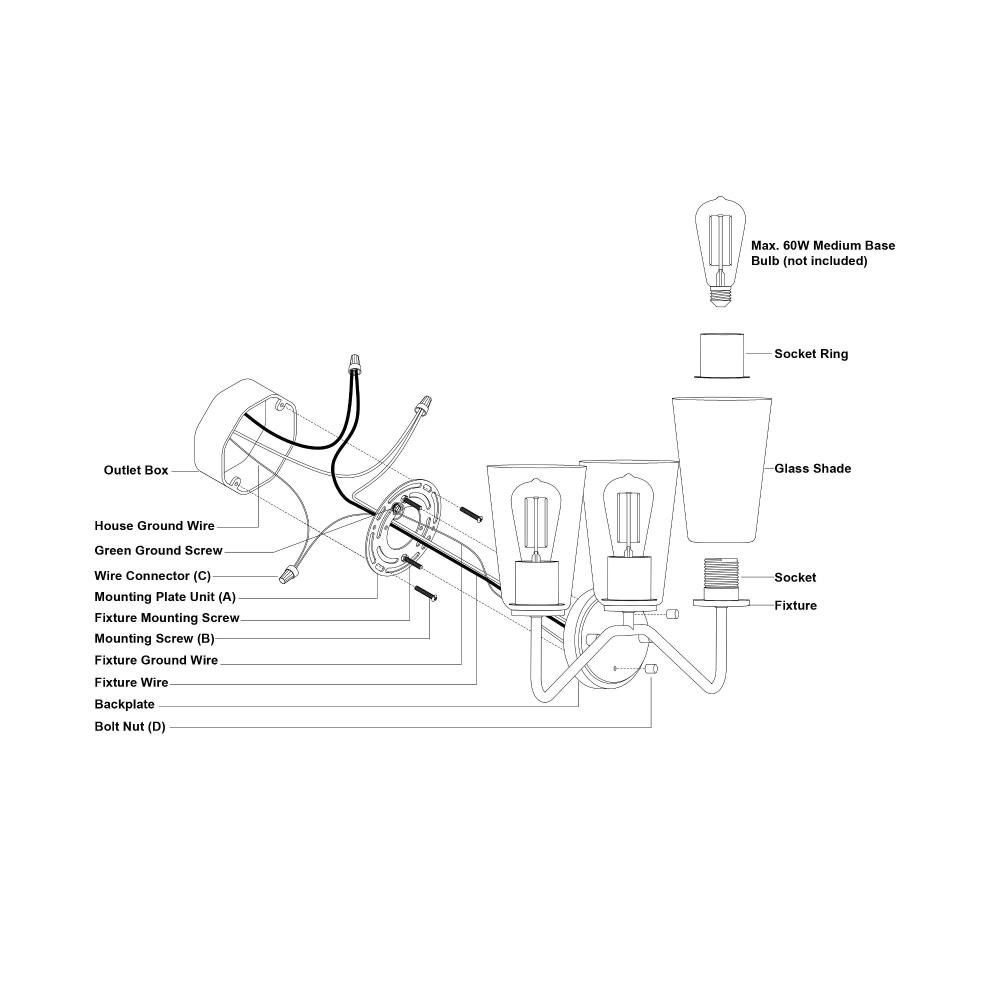 Max. 60W Medium Base
Bulb (not included)

Socket Ring

Glass Shade

Socket

Fixture

Outlet Box

House Ground Wire

Green Ground Screw

Wire Connector (C)

Mounting Plate Unit (A)

Fixture Mounting Screw

Mounting Screw (B)

Fixture Ground Wire

Fixture Wire

Backplate

Bolt Nut (D)