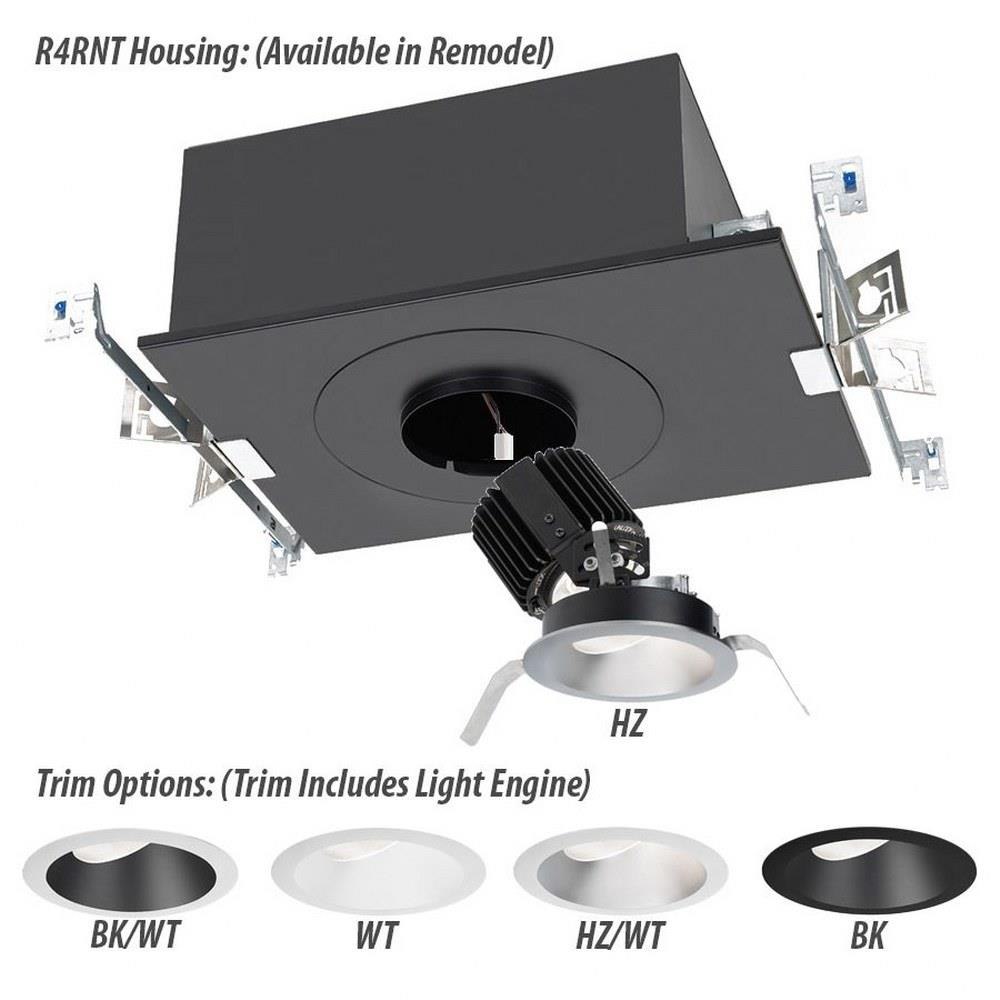 R4RNT Housing: (Available in Remodel)

HZ

Trim Options: (Trim Includes Light Engine)

BK/WT

WT

HZ/WT

BK