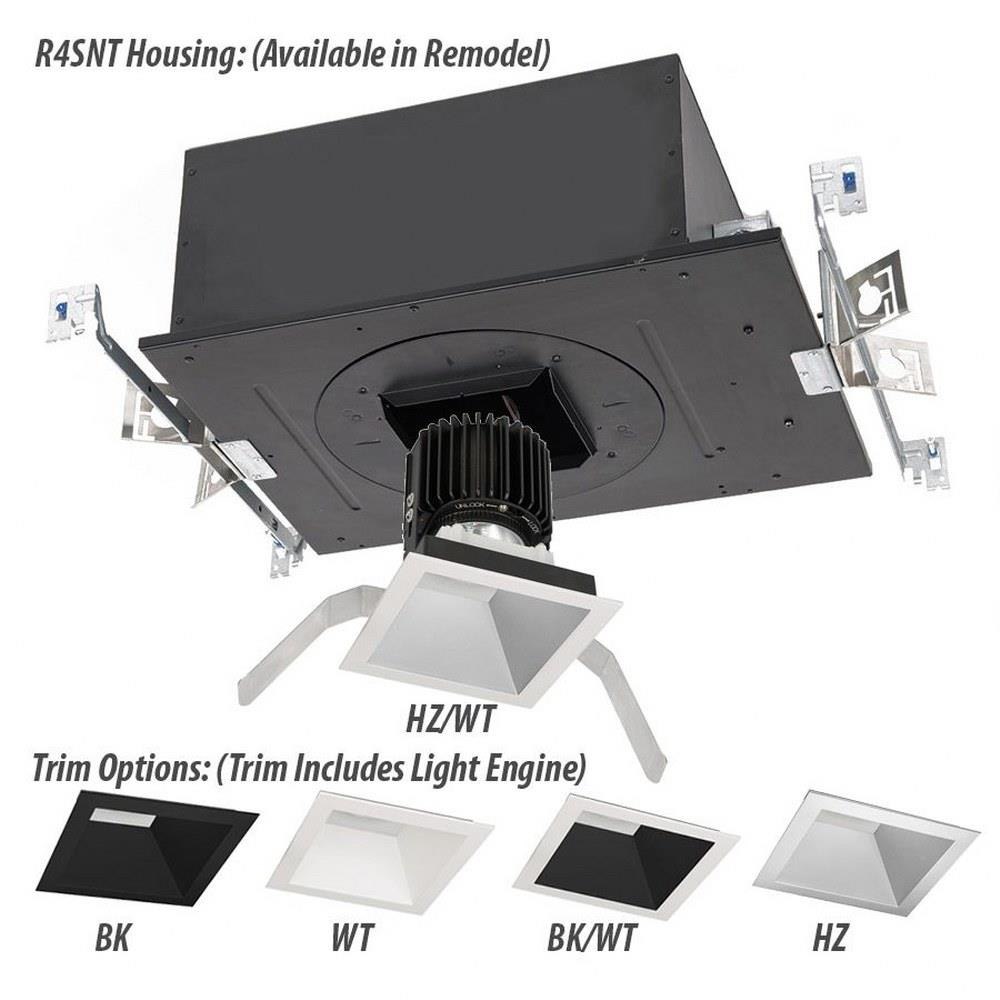 R4SNT Housing: (Available in Remodel)

UNLOCK

HZ/WT

Trim Options: (Trim Includes Light Engine)

BK

WT

BK/WT

HZ