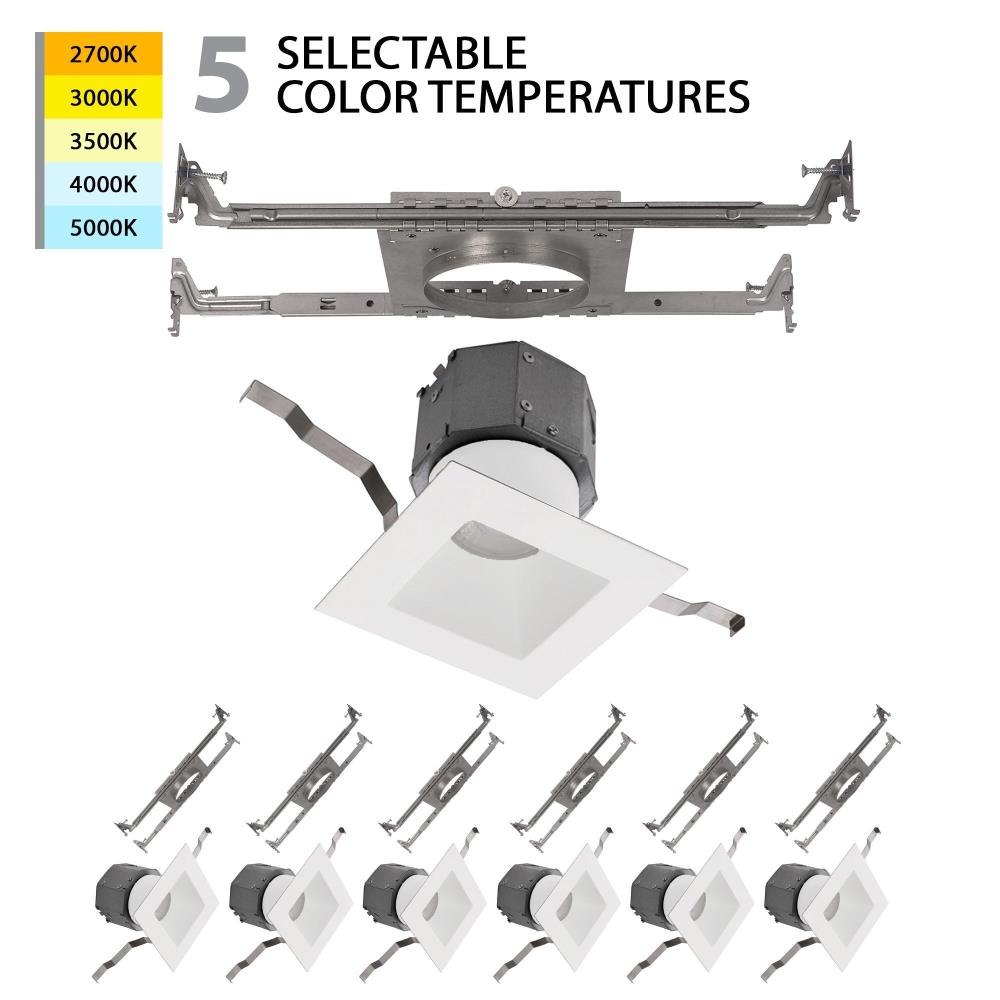 2700K
3000K
3500K
4000K
5000K

5 SELECTABLE COLOR TEMPERATURES